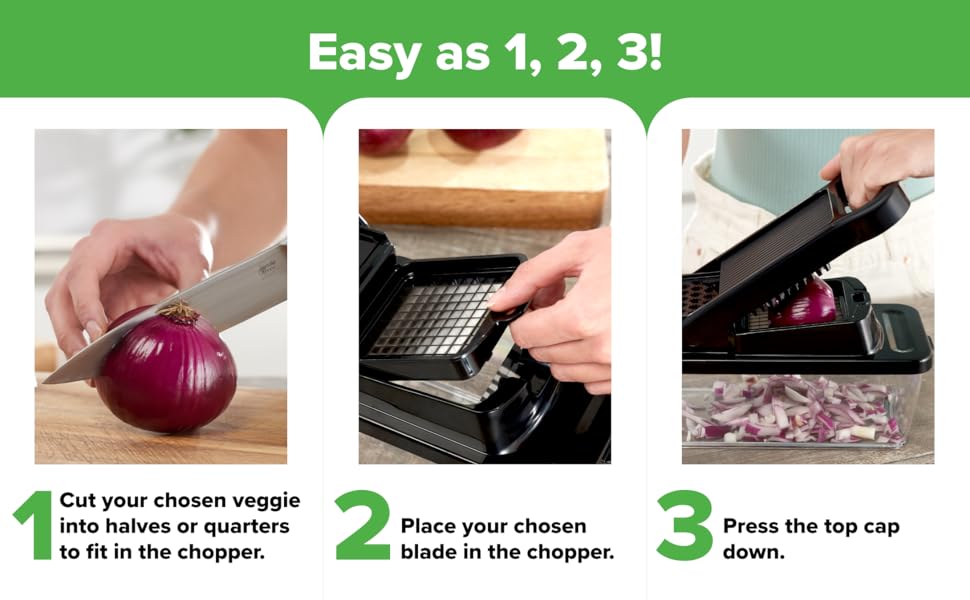 Easy as 1, 2, 3!

1 Cut your chosen veggie into halves or quarters to fit in the chopper.

2 Place your chosen blade in the chopper.

3 Press the top cap down.