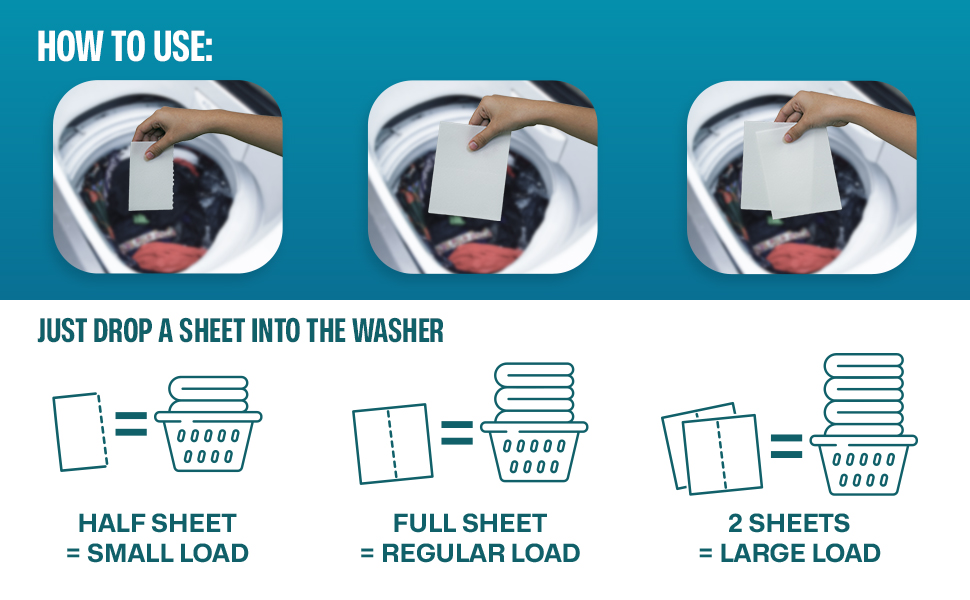 HOW TO USE:

JUST DROP A SHEET INTO THE WASHER

HALF SHEET = SMALL LOAD

FULL SHEET = REGULAR LOAD

2 SHEETS = LARGE LOAD