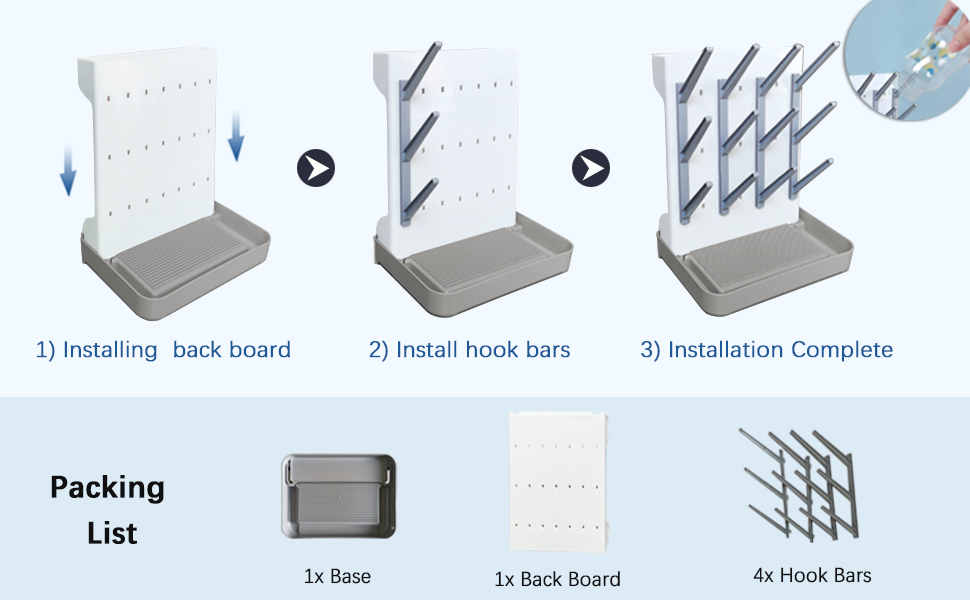 1) Installing back board

2) Install hook bars

3) Installation Complete

Packing List

1x Base

1x Back Board

4x Hook Bars