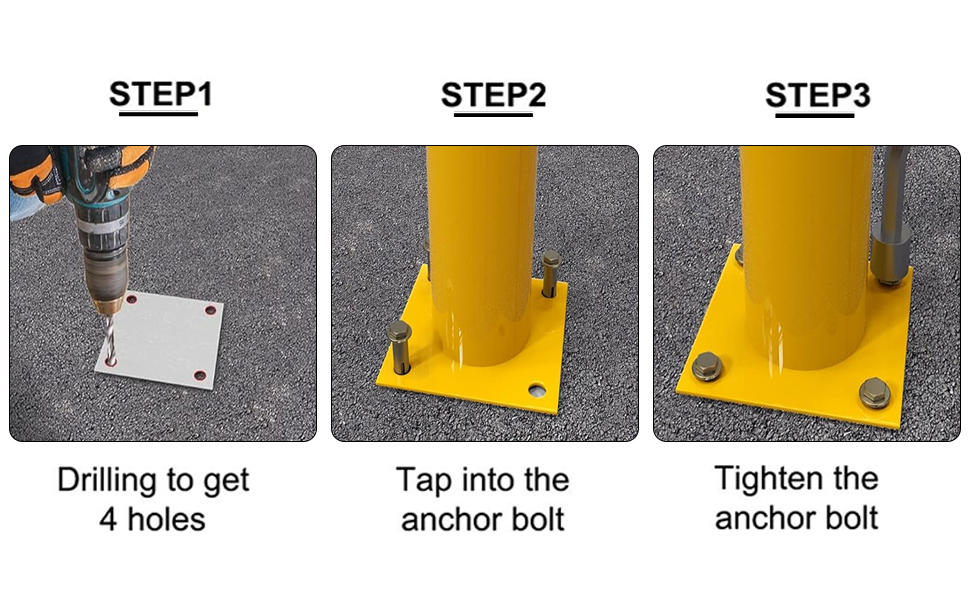 STEP1

Drilling to get 4 holes

STEP2

Tap into the anchor bolt

STEP3

Tighten the anchor bolt