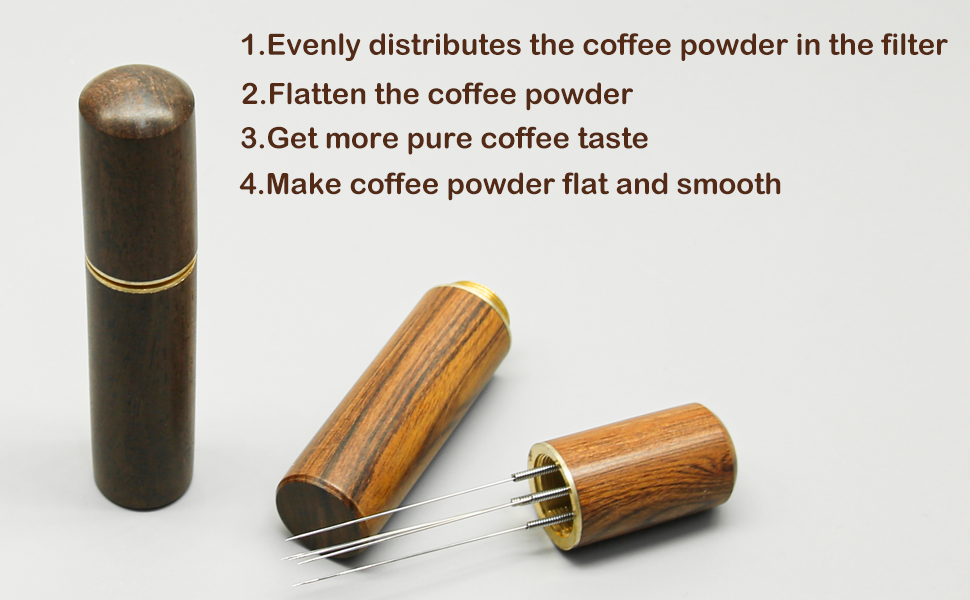 1.Evenly distributes the coffee powder in the filter
2.Flatten the coffee powder
3.Get more pure coffee taste
4.Make coffee powder flat and smooth