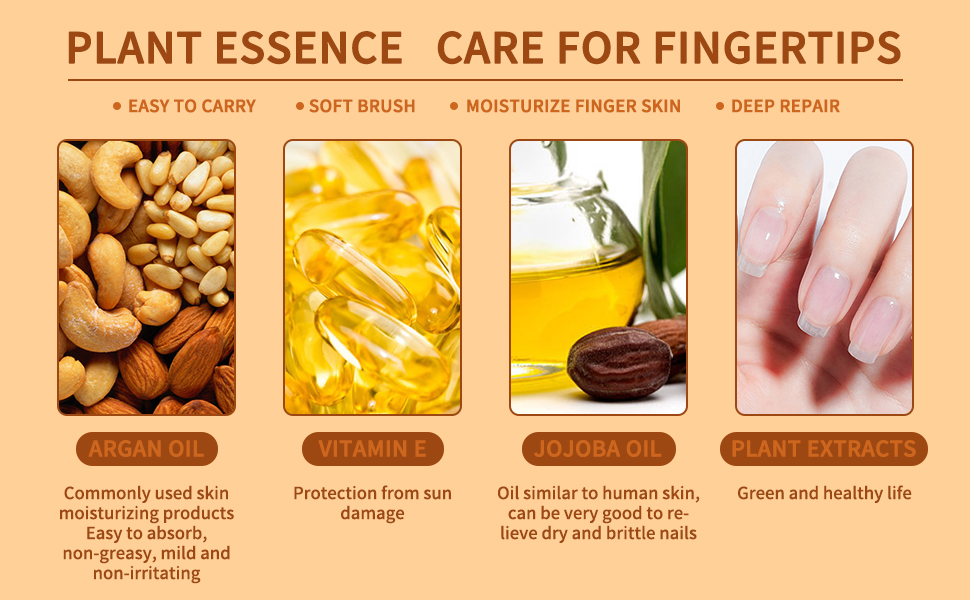 PLANT ESSENCE CARE FOR FINGERTIPS

• EASY TO CARRY • SOFT BRUSH • MOISTURIZE FINGER SKIN • DEEP REPAIR

ARGAN OIL

Commonly used skin moisturizing products Easy to absorb, non-greasy, mild and non-irritating

VITAMIN E

Protection from sun damage

JOJOBA OIL

Oil similar to human skin, can be very good to relieve dry and brittle nails

PLANT EXTRACTS

Green and healthy life