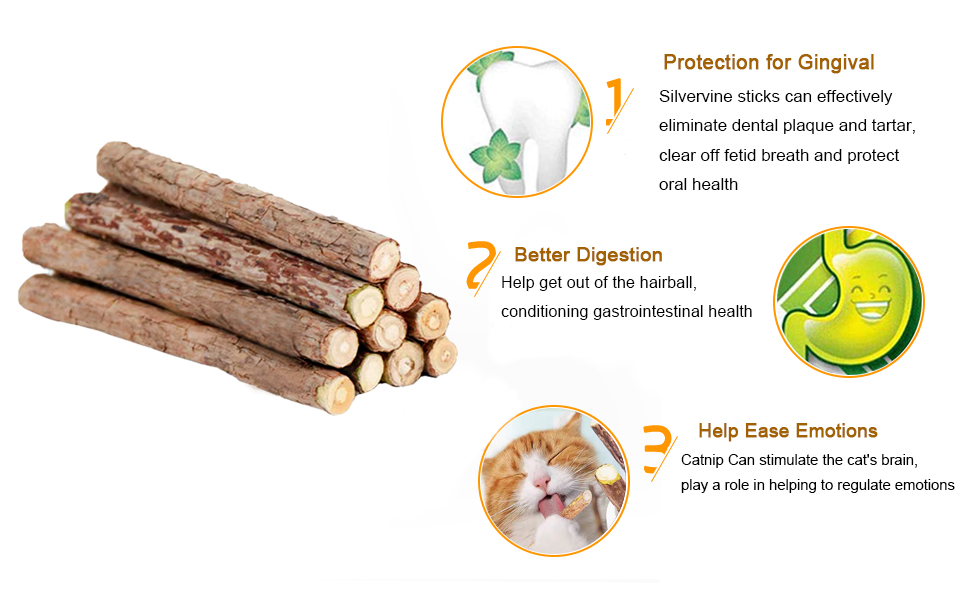 1

Protection for Gingival

Silvervine sticks can effectively eliminate dental plaque and tartar, clear off fetid breath and protect oral health

2

Better Digestion

Help get out of the hairball, conditioning gastrointestinal health

3

Help Ease Emotions

Catnip Can stimulate the cat's brain, play a role in helping to regulate emotions