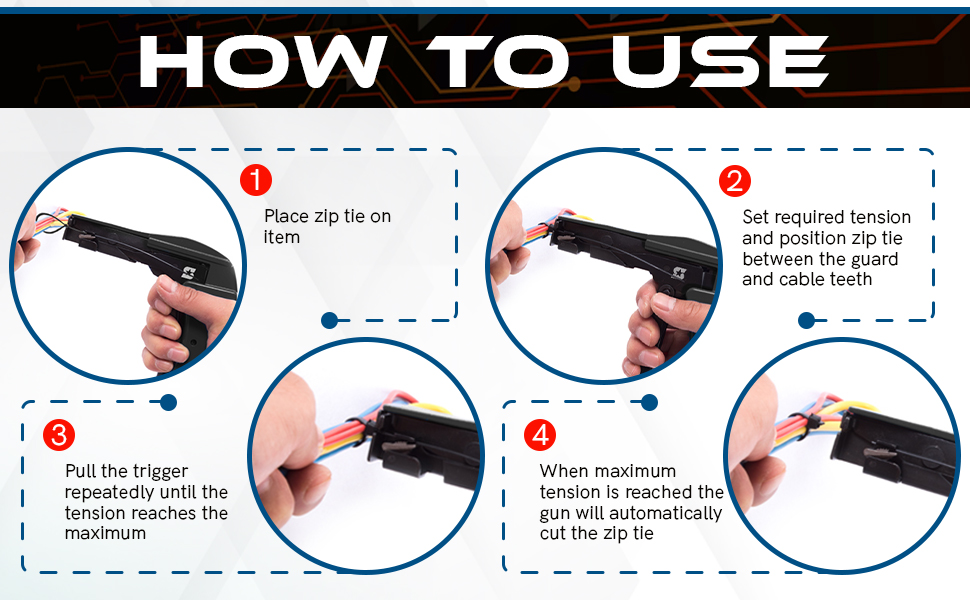 HOW TO USE

1

Place zip tie on item

2

Set required tension and position zip tie between the guard and cable teeth

3

Pull the trigger repeatedly until the tension reaches the maximum

4

When maximum tension is reached the gun will automatically cut the zip tie