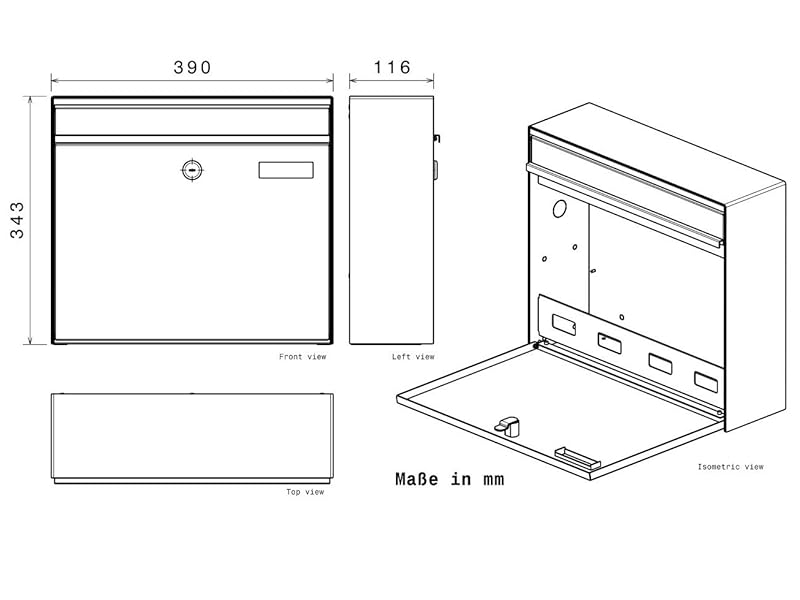 390

116

343

Front view

Left view

Top view

Maße in mm

Isometric view