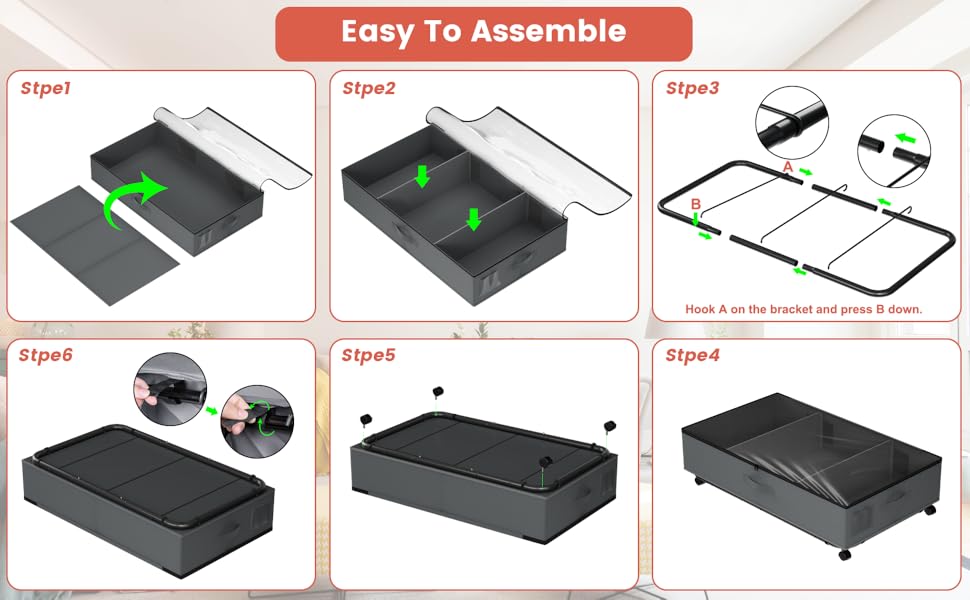 Easy To Assemble

Stpe1

Stpe2

Stpe3

A

B

Hook A on the bracket and press B down.

Stpe6

Stpe5

Stpe4