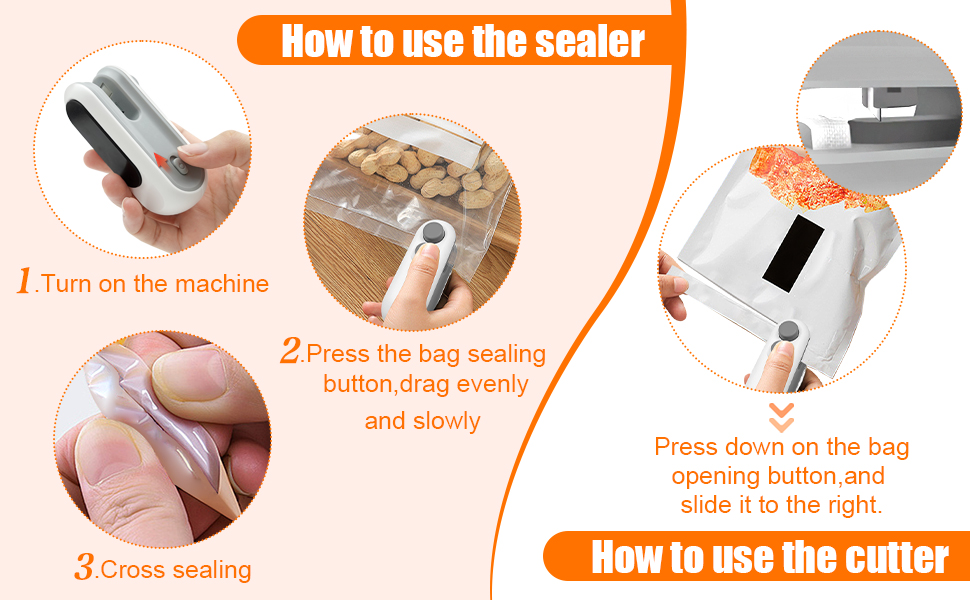 How to use the sealer

1.Turn on the machine

2.Press the bag sealing button,drag evenly and slowly

3.Cross sealing

Press down on the bag opening button,and slide it to the right.

How to use the cutter