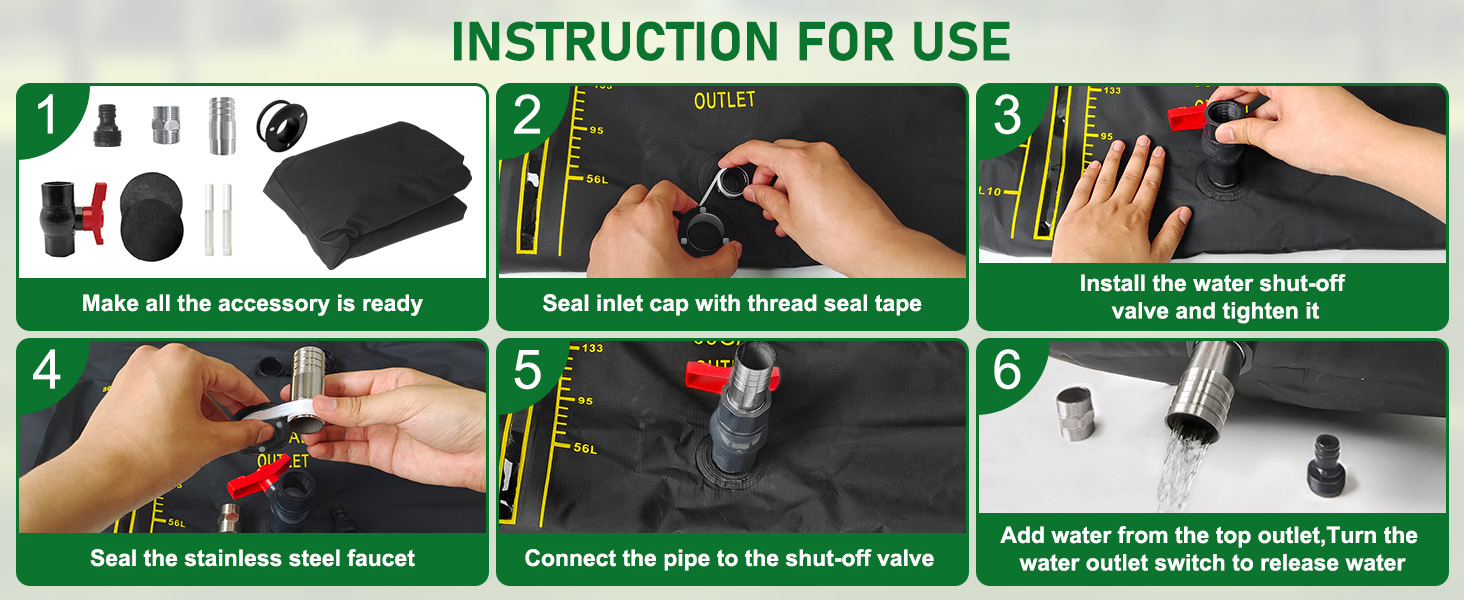 INSTRUCTION FOR USE

1

Make all the accessory is ready

2

133

95

56L

OUTLET

Seal inlet cap with thread seal tape

3

133

95

L10

Install the water shut-off valve and tighten it

4

OUTLET

56L

Seal the stainless steel faucet

5

133

95

56L

Connect the pipe to the shut-off valve

6

Add water from the top outlet,Turn the water outlet switch to release water