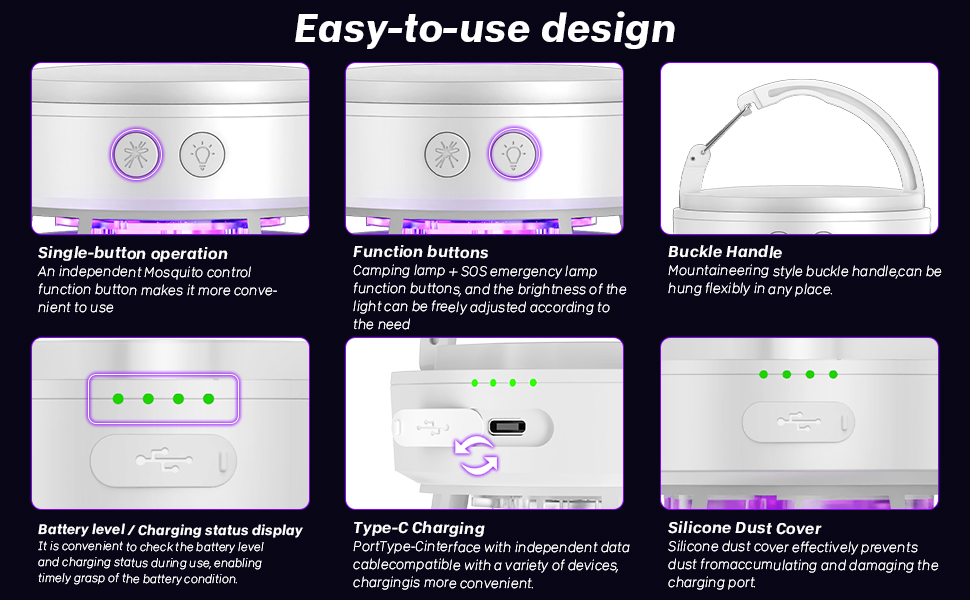 Easy-to-use design

Single-button operation
An independent Mosquito control function button makes it more convenient to use

Function buttons
Camping lamp + SOS emergency lamp function buttons, and the brightness of the light can be freely adjusted according to the need

Buckle Handle
Mountaineering style buckle handle,can be hung flexibly in any place.

Battery level / Charging status display
It is convenient to check the battery level and charging status during use, enabling timely grasp of the battery condition.

Type-C Charging
PortType-Cinterface with independent data cablecompatible with a variety of devices, chargingis more convenient.

Silicone Dust Cover
Silicone dust cover effectively prevents dust fromaccumulating and damaging the charging port.