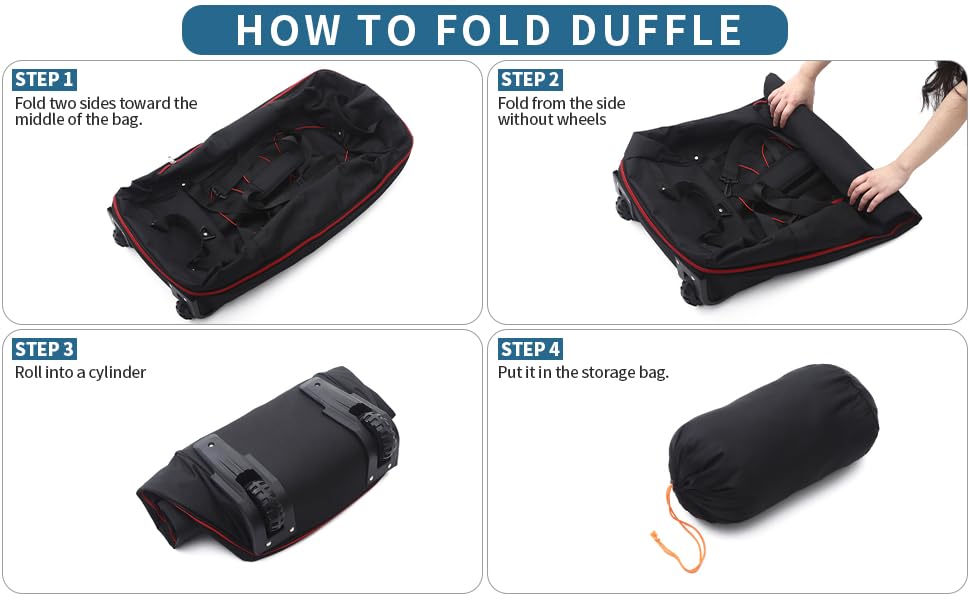 HOW TO FOLD DUFFLE

STEP 1
Fold two sides toward the middle of the bag.

STEP 2
Fold from the side without wheels

STEP 3
Roll into a cylinder

STEP 4
Put it in the storage bag.