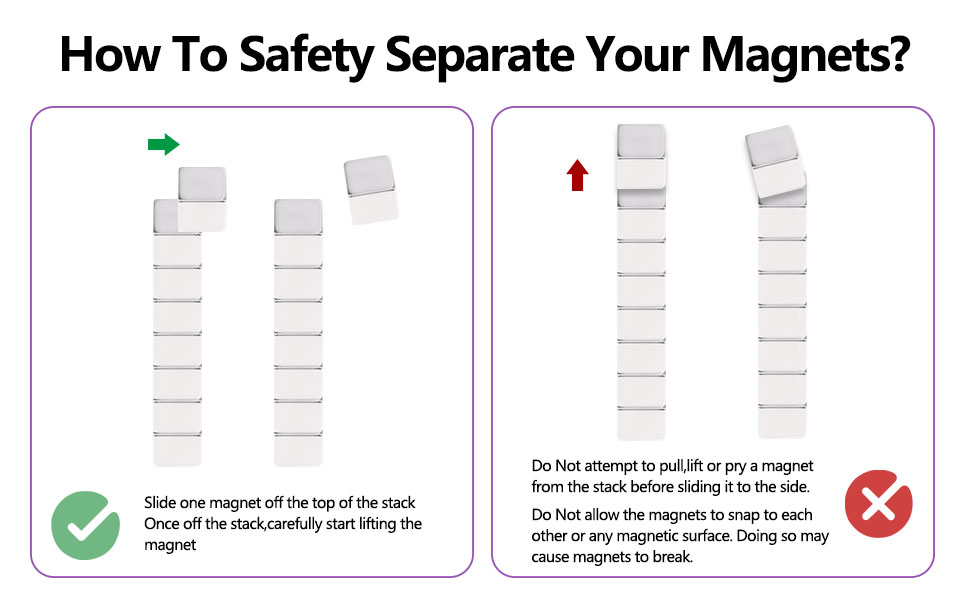 How To Safety Separate Your Magnets?

Slide one magnet off the top of the stack
Once off the stack,carefully start lifting the magnet

Do Not attempt to pull,lift or pry a magnet from the stack before sliding it to the side.

Do Not allow the magnets to snap to each other or any magnetic surface. Doing so may cause magnets to break.