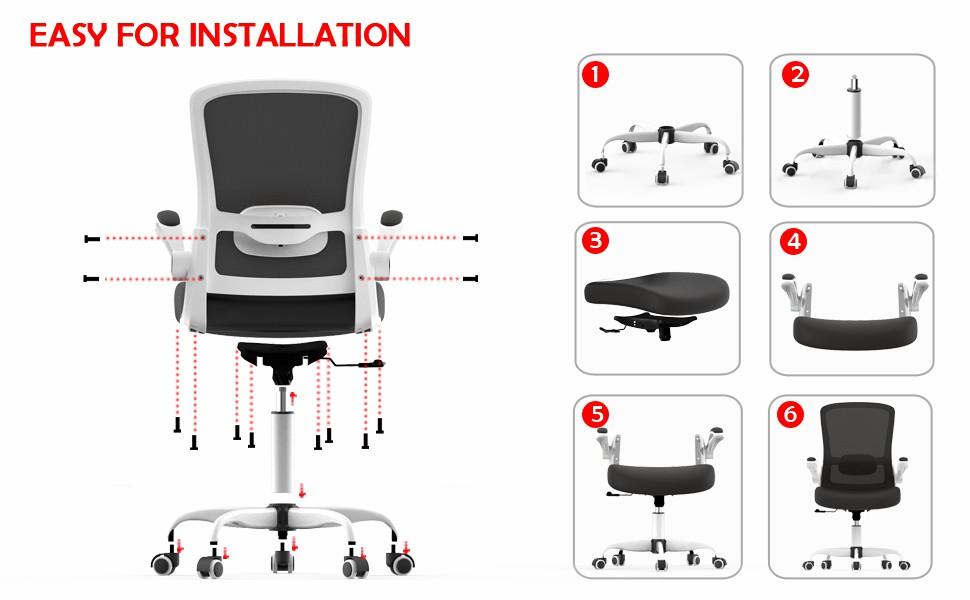 EASY FOR INSTALLATION

1

2

3

4

5

6