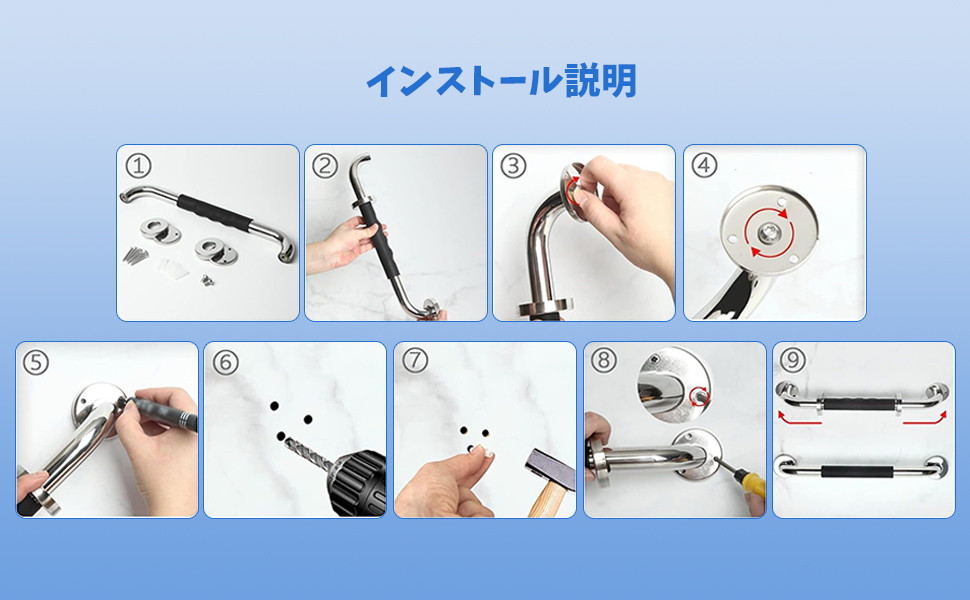 インストール説明

①

②

③

④

⑤

⑥

⑦

⑧

⑨