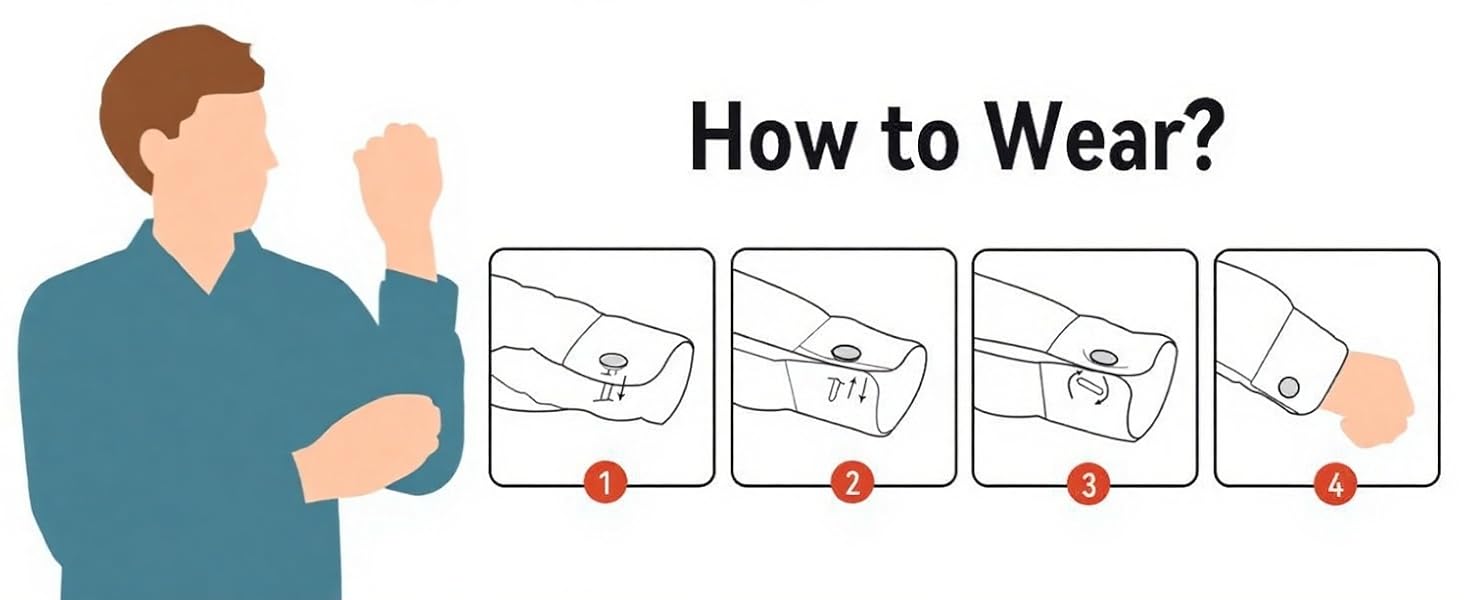 How to Wear?

1

2

3

4