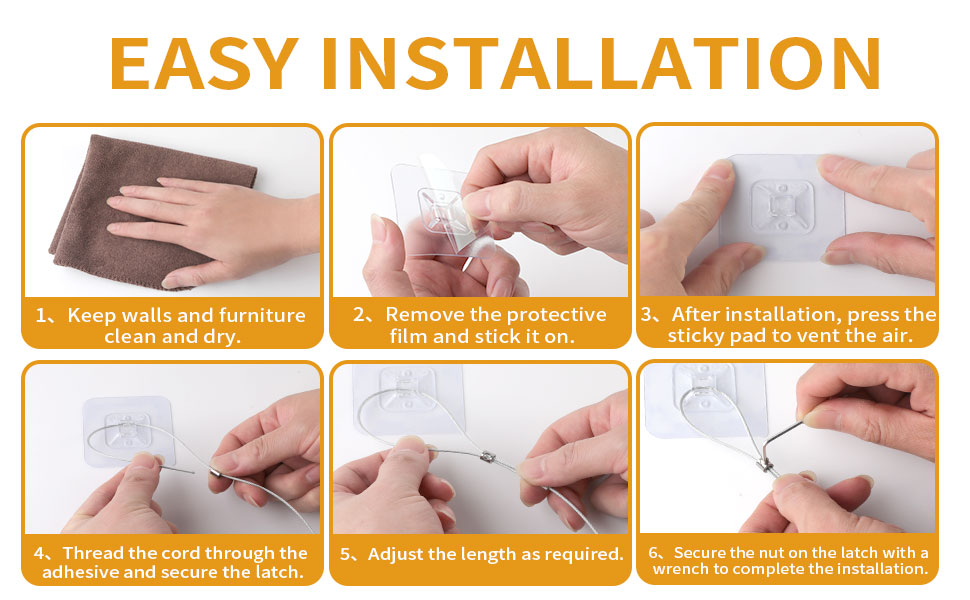 EASY INSTALLATION

1、Keep walls and furniture clean and dry.

2、Remove the protective film and stick it on.

3、After installation, press the sticky pad to vent the air.

4、Thread the cord through the adhesive and secure the latch.

5、Adjust the length as required.

6、Secure the nut on the latch with a wrench to complete the installation.