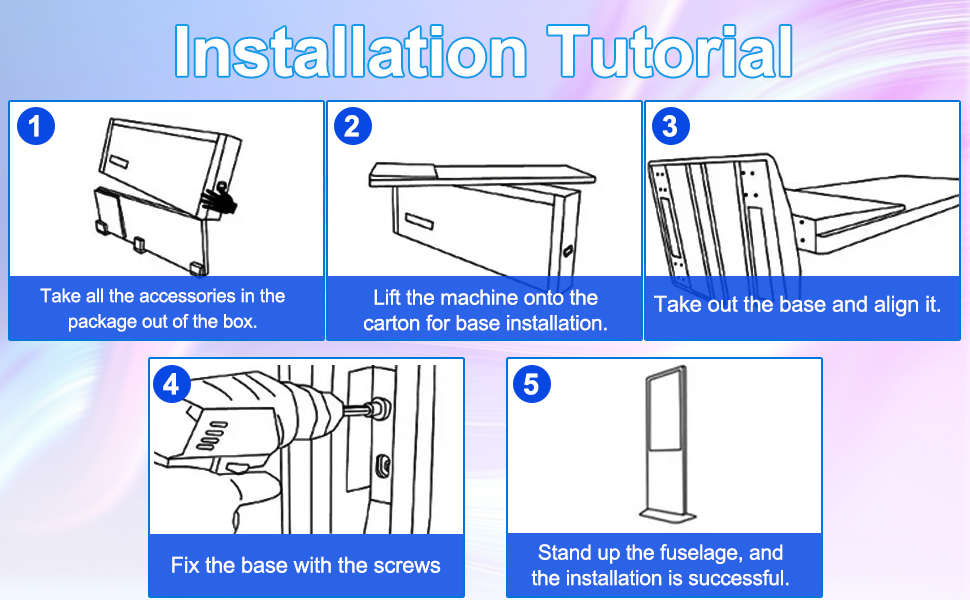 Installation Tutorial

1

Take all the accessories in the package out of the box.

2

Lift the machine onto the carton for base installation.

3

Take out the base and align it.

4

Fix the base with the screws

5

Stand up the fuselage, and the installation is successful.