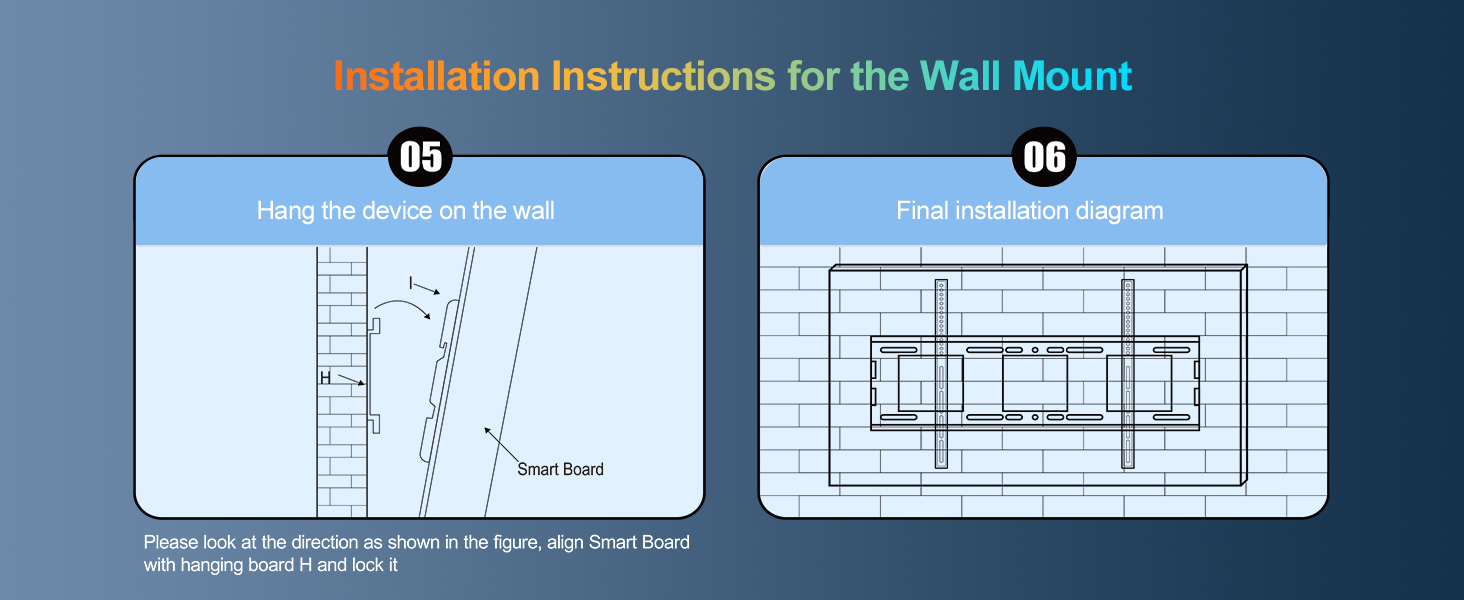 Installation Instructions for the Wall Mount

05

Hang the device on the wall

I

H

Smart Board

Please look at the direction as shown in the figure, align Smart Board with hanging board H and lock it

06

Final installation diagram