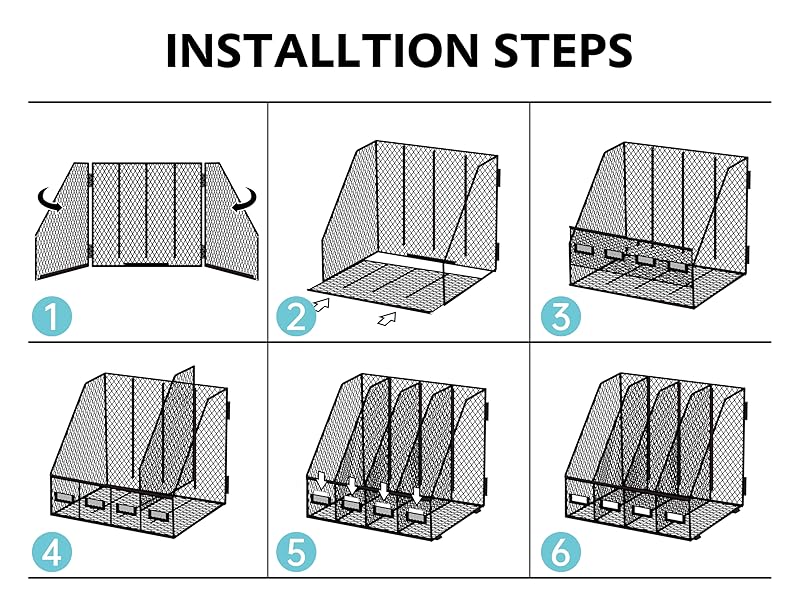 INSTALLTION STEPS

1

2

3

4

5

6