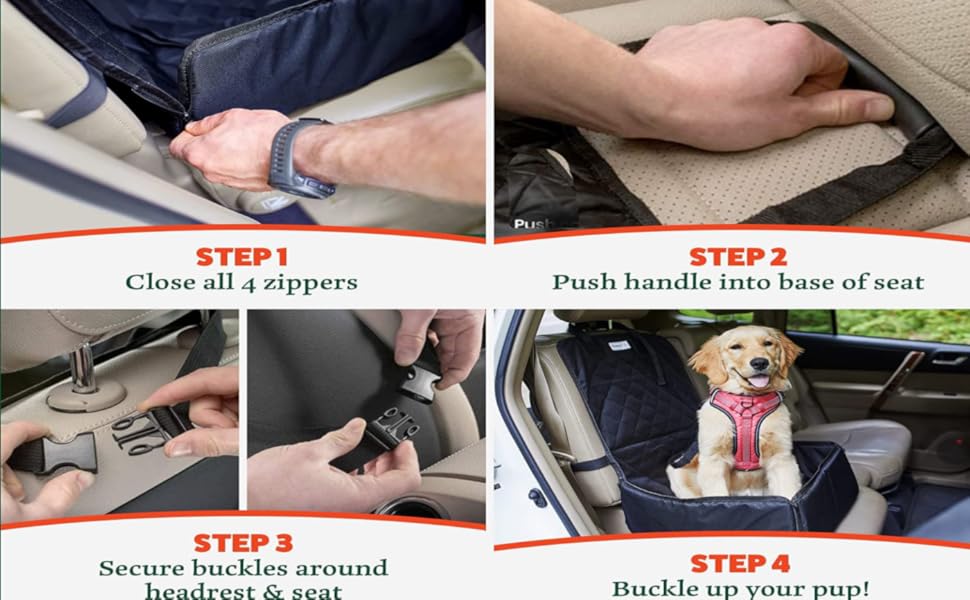 Push

STEP 1
Close all 4 zippers

STEP 2
Push handle into base of seat

STEP 3
Secure buckles around headrest & seat

STEP 4
Buckle up your pup!