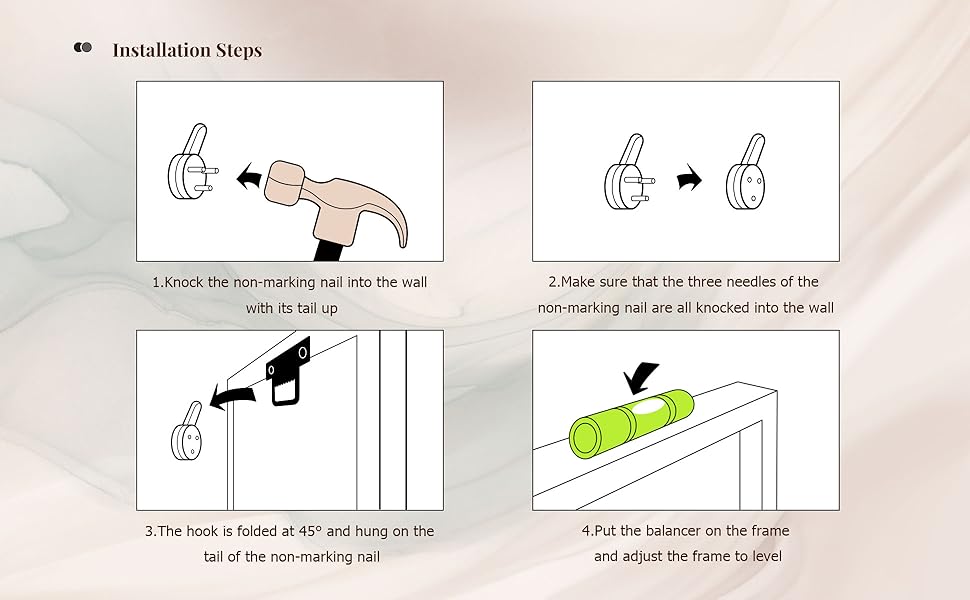 Installation Steps

1.Knock the non-marking nail into the wall with its tail up

2.Make sure that the three needles of the non-marking nail are all knocked into the wall

3.The hook is folded at 45° and hung on the tail of the non-marking nail

4.Put the balancer on the frame and adjust the frame to level