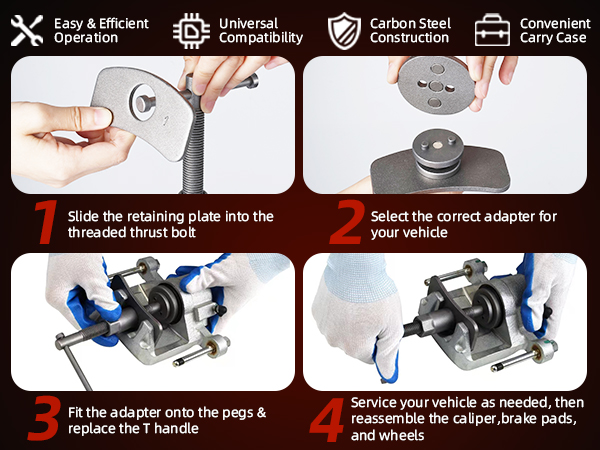 Easy & Efficient Operation

Universal Compatibility

Carbon Steel Construction

Convenient Carry Case

1 Slide the retaining plate into the threaded thrust bolt

2 Select the correct adapter for your vehicle

3 Fit the adapter onto the pegs & replace the T handle

4 Service your vehicle as needed, then reassemble the caliper,brake pads, and wheels