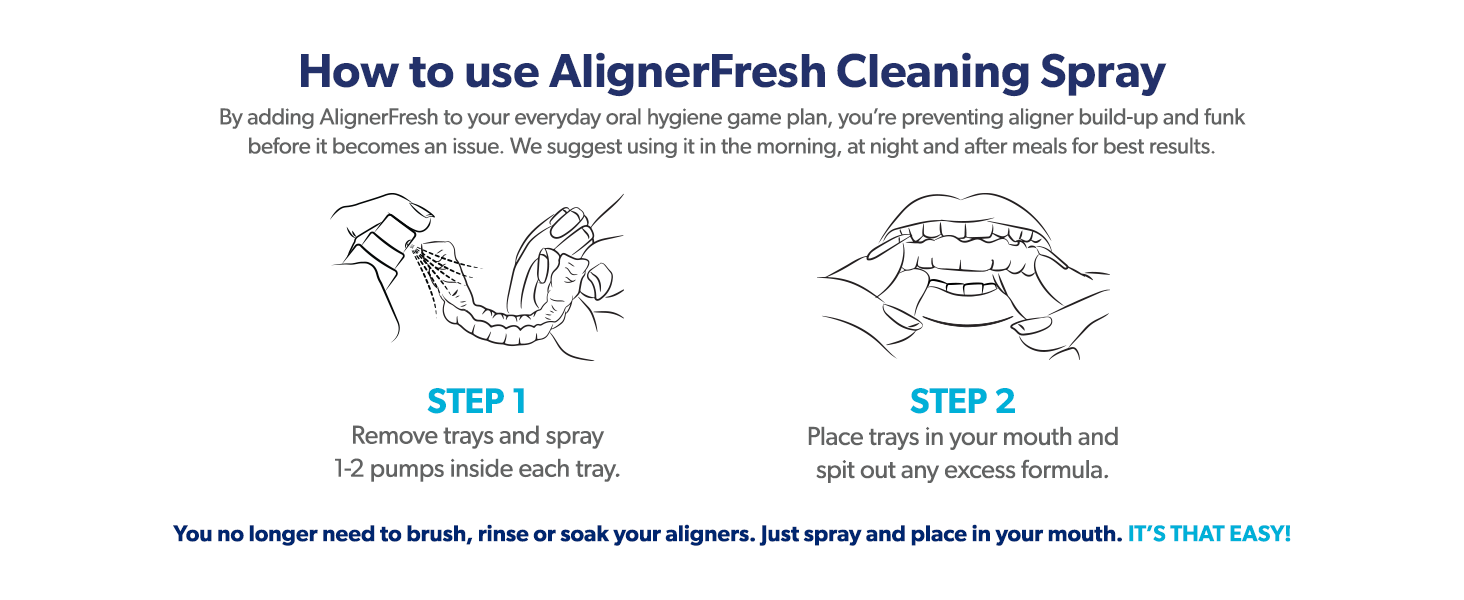 How to use AlignerFresh Cleaning Spray

By adding AlignerFresh to your everyday oral hygiene game plan, you're preventing aligner build-up and funk before it becomes an issue. We suggest using it in the morning, at night and after meals for best results.

STEP 1
Remove trays and spray 1-2 pumps inside each tray.

STEP 2
Place trays in your mouth and spit out any excess formula.

You no longer need to brush, rinse or soak your aligners. Just spray and place in your mouth. IT'S THAT EASY!