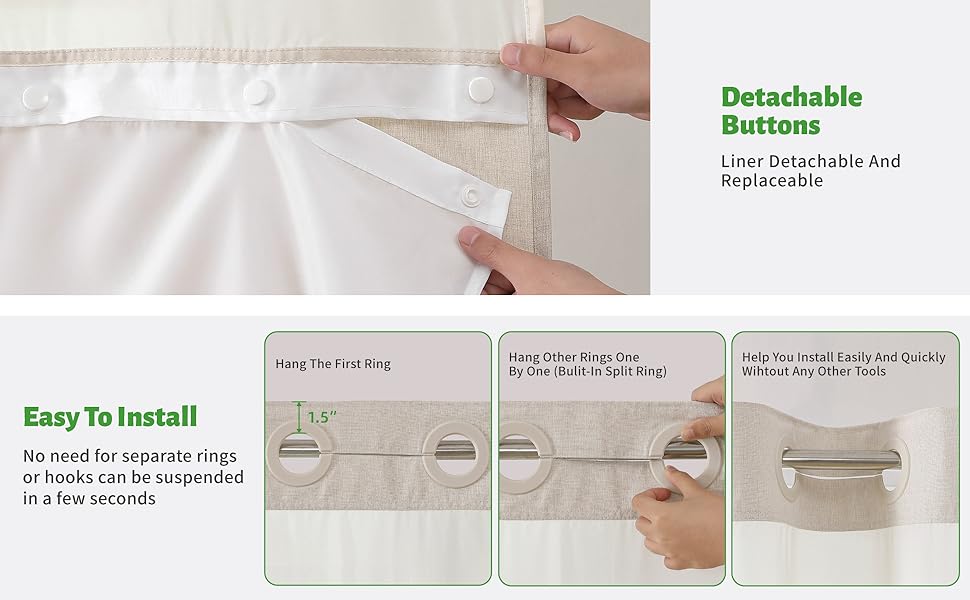 Detachable Buttons

Liner Detachable And Replaceable

Easy To Install

No need for separate rings or hooks can be suspended in a few seconds

Hang The First Ring

1.5"

Hang Other Rings One By One (Bulit-In Split Ring)

Help You Install Easily And Quickly Wihtout Any Other Tools