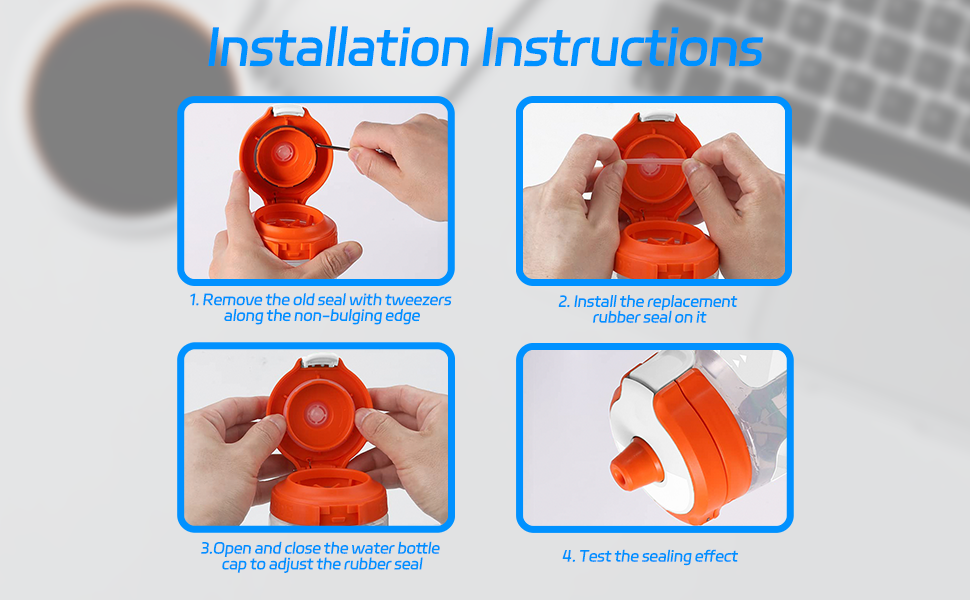 Installation Instructions

1. Remove the old seal with tweezers along the non-bulging edge

2. Install the replacement rubber seal on it

3.Open and close the water bottle cap to adjust the rubber seal

4. Test the sealing effect