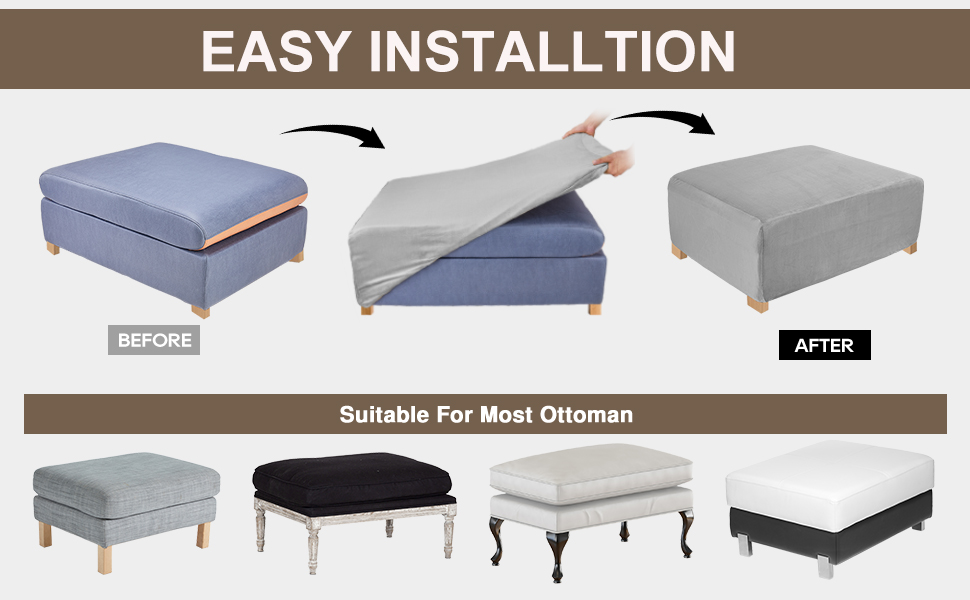 EASY INSTALLTION

BEFORE

AFTER

Suitable For Most Ottoman