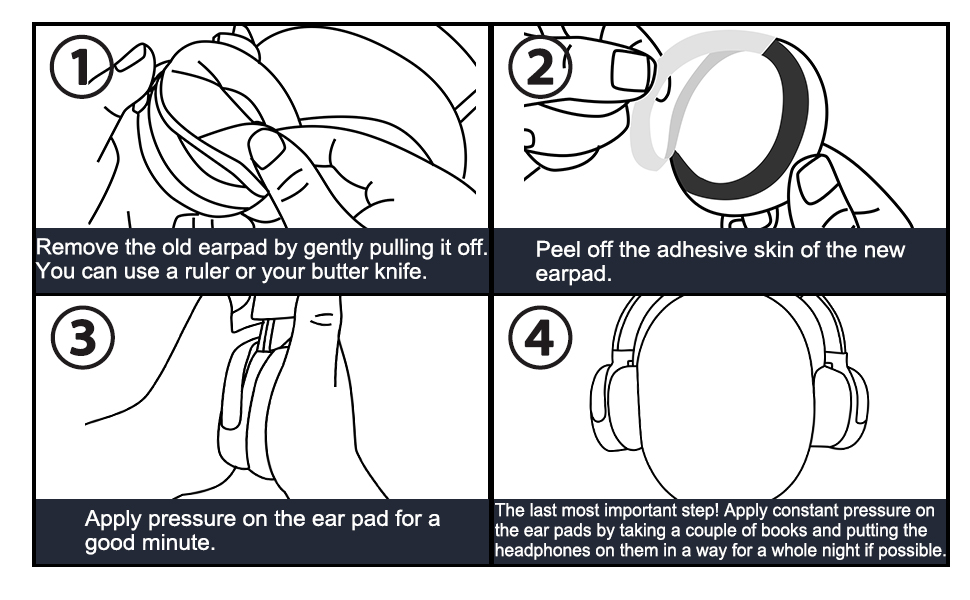 1

Remove the old earpad by gently pulling it off. You can use a ruler or your butter knife.

2

Peel off the adhesive skin of the new earpad.

3

Apply pressure on the ear pad for a good minute.

4

The last most important step! Apply constant pressure on the ear pads by taking a couple of books and putting the headphones on them in a way for a whole night if possible.