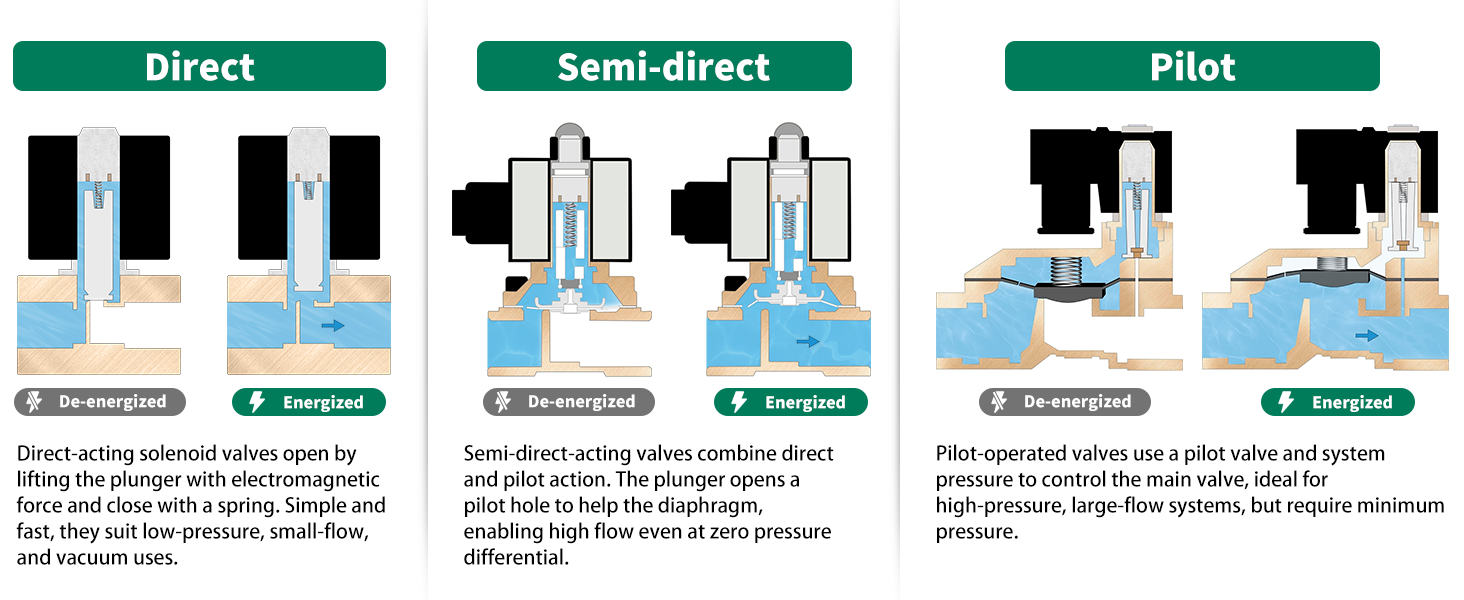 Direct

De-energized

Energized

Direct-acting solenoid valves open by lifting the plunger with electromagnetic force and close with a spring. Simple and fast, they suit low-pressure, small-flow, and vacuum uses.

Semi-direct

De-energized

Energized

Semi-direct-acting valves combine direct and pilot action. The plunger opens a pilot hole to help the diaphragm, enabling high flow even at zero pressure differential.

Pilot

De-energized

Energized

Pilot-operated valves use a pilot valve and system pressure to control the main valve, ideal for high-pressure, large-flow systems, but require minimum pressure.