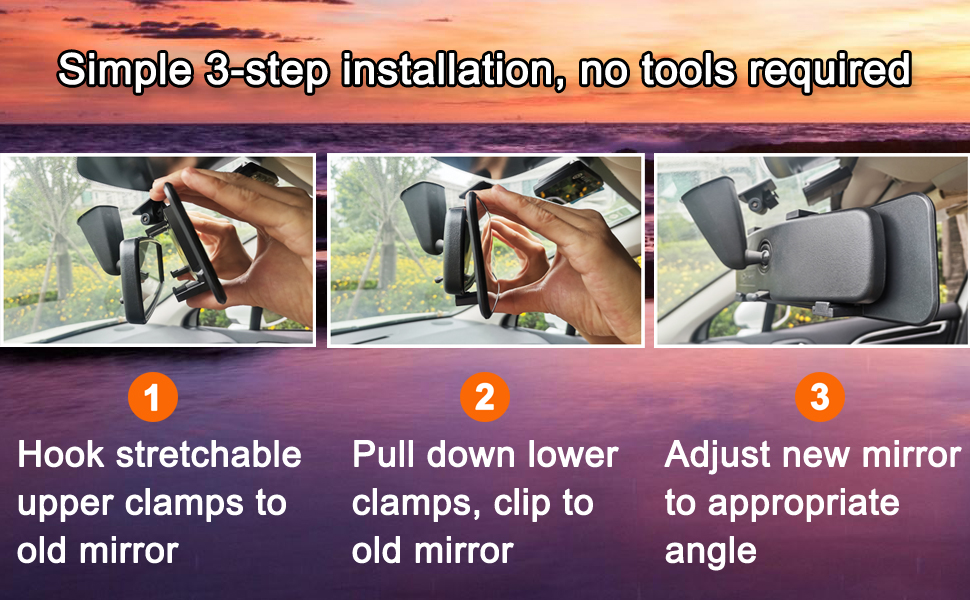 Simple 3-step installation, no tools required

1
Hook stretchable upper clamps to old mirror

2
Pull down lower clamps, clip to old mirror

3
Adjust new mirror to appropriate angle