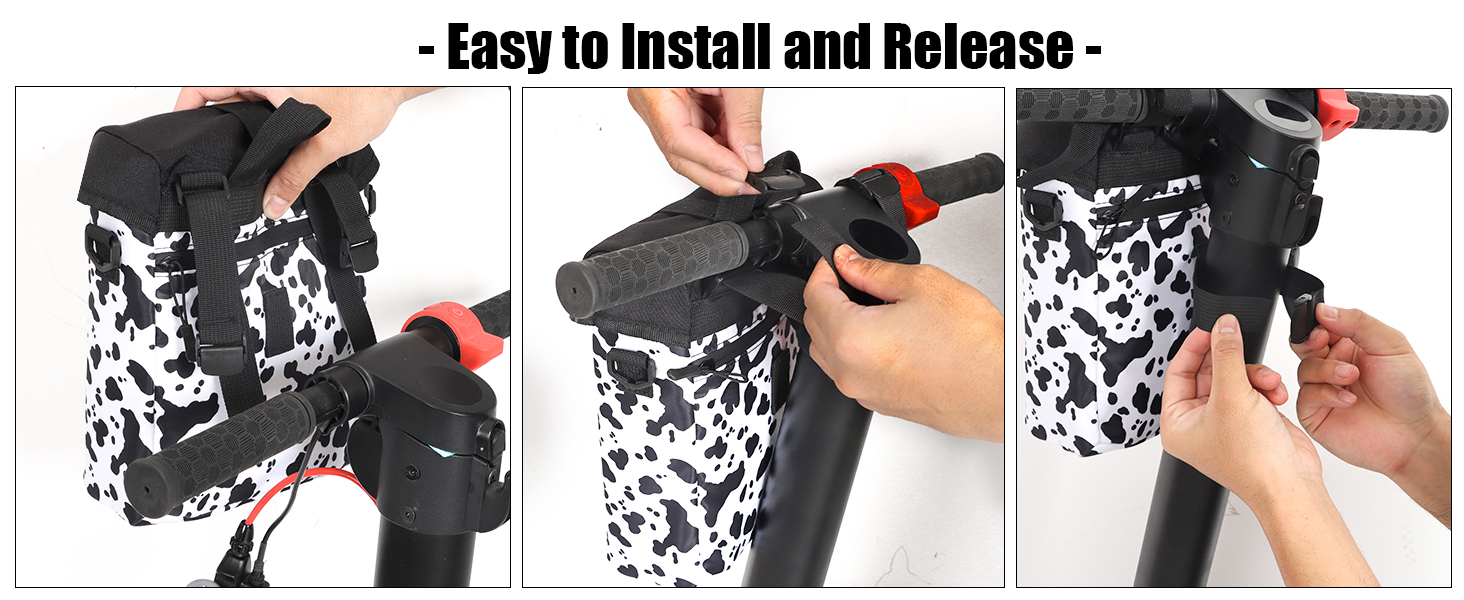 - Easy to Install and Release -