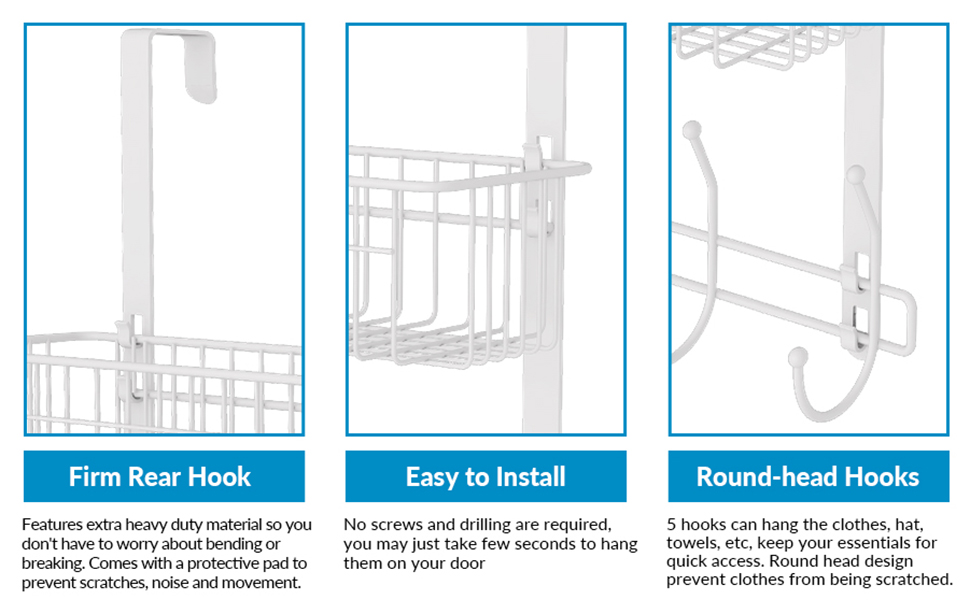 Firm Rear Hook

Features extra heavy duty material so you don't have to worry about bending or breaking. Comes with a protective pad to prevent scratches, noise and movement.

Easy to Install

No screws and drilling are required, you may just take few seconds to hang them on your door

Round-head Hooks

5 hooks can hang the clothes, hat, towels, etc, keep your essentials for quick access. Round head design prevent clothes from being scratched.