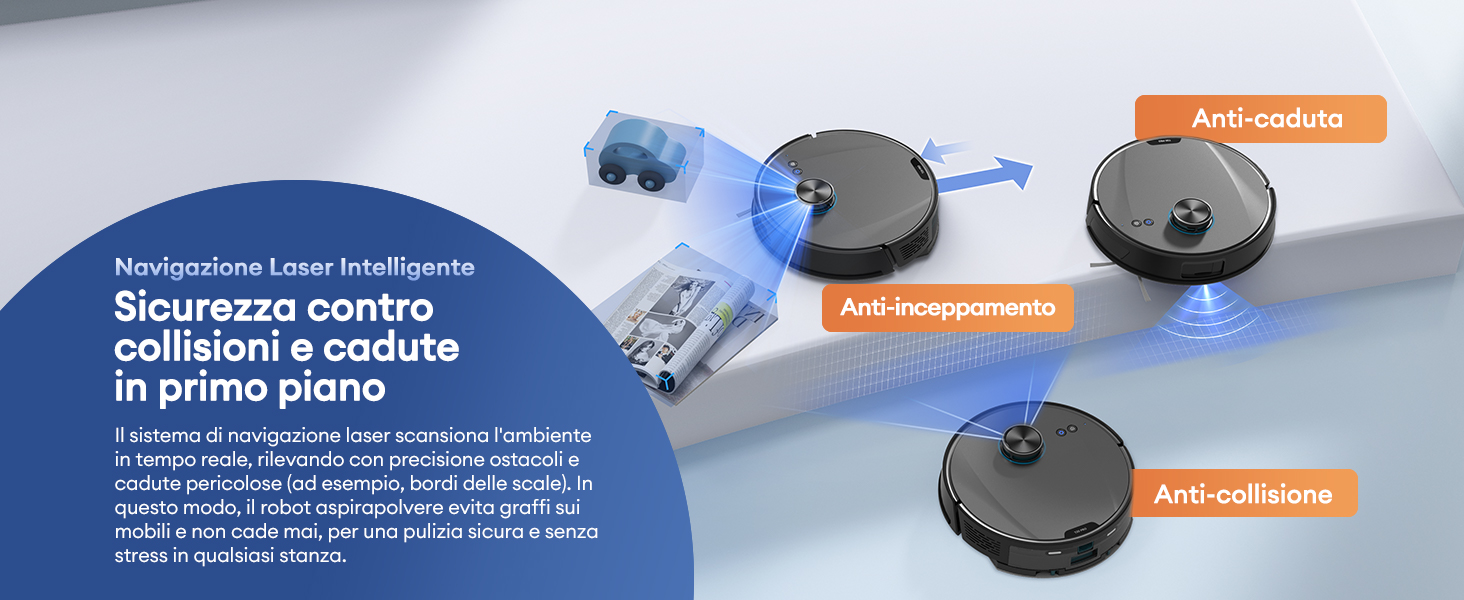 Navigazione Laser Intelligente

Sicurezza contro collisioni e cadute in primo piano

Il sistema di navigazione laser scansiona l'ambiente in tempo reale, rilevando con precisione ostacoli e cadute pericolose (ad esempio, bordi delle scale). In questo modo, il robot aspirapolvere evita graffi sui mobili e non cade mai, per una pulizia sicura e senza stress in qualsiasi stanza.

Anti-caduta

Anti-inceppamento

Anti-collisione