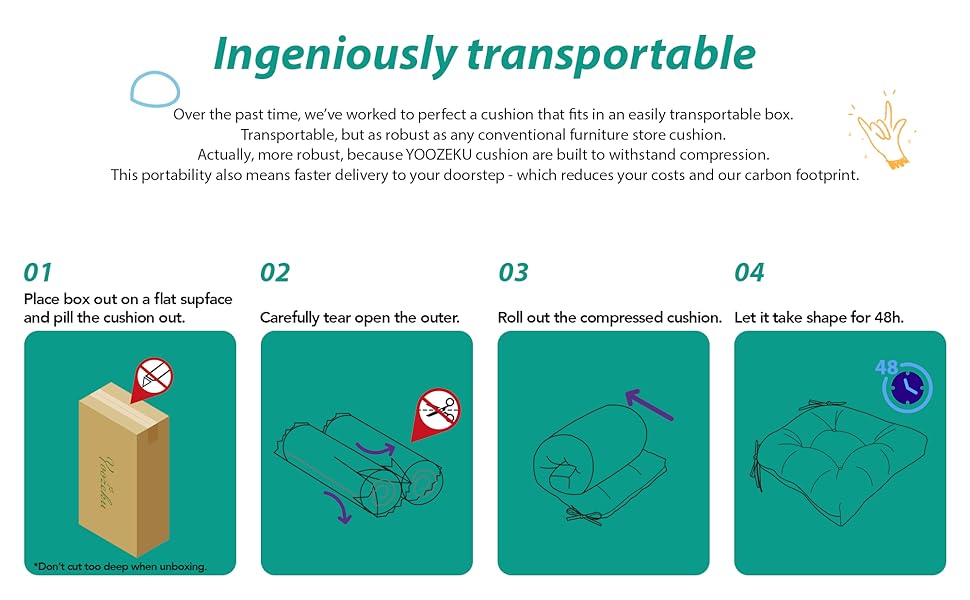 Ingeniously transportable

Over the past time, we've worked to perfect a cushion that fits in an easily transportable box. Transportable, but as robust as any conventional furniture store cushion. Actually, more robust, because YOOZEKU cushion are built to withstand compression. This portability also means faster delivery to your doorstep - which reduces your costs and our carbon footprint.

01
Place box out on a flat supface and pill the cushion out.

Yoozeku

*Don't cut too deep when unboxing.

02
Carefully tear open the outer.

03
Roll out the compressed cushion.

04
Let it take shape for 48h.

48