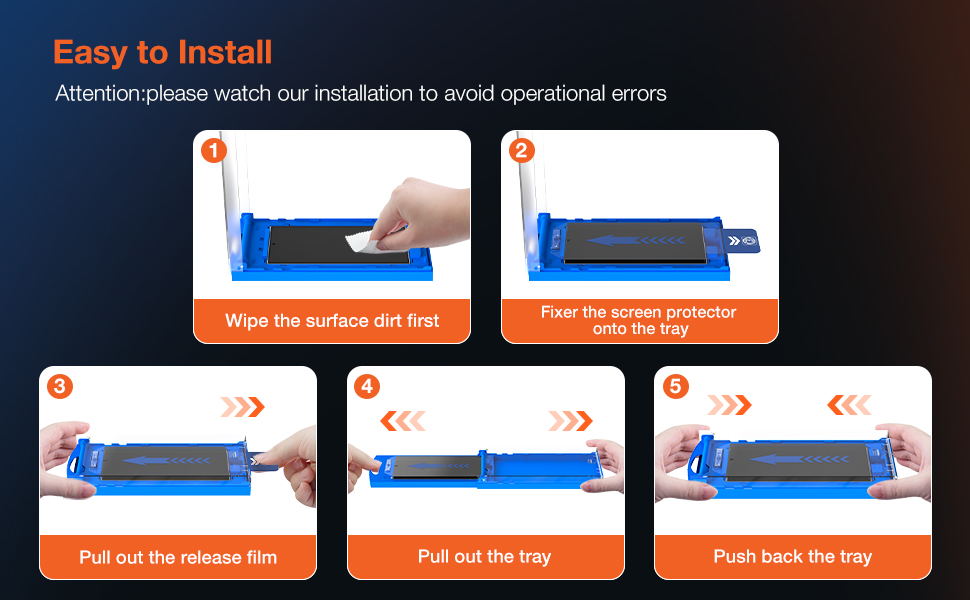 Easy to Install

Attention:please watch our installation to avoid operational errors

1

Wipe the surface dirt first

2

Fixer the screen protector onto the tray

3

Pull out the release film

4

Pull out the tray

5

Push back the tray