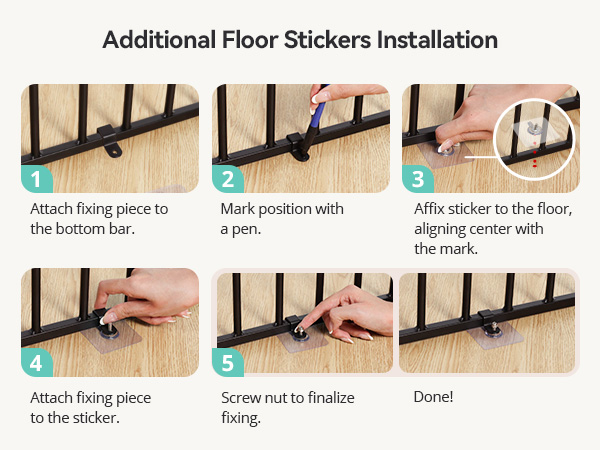 Additional Floor Stickers Installation

1
Attach fixing piece to the bottom bar.

2
Mark position with a pen.

3
Affix sticker to the floor, aligning center with the mark.

4
Attach fixing piece to the sticker.

5
Screw nut to finalize fixing.

Done!