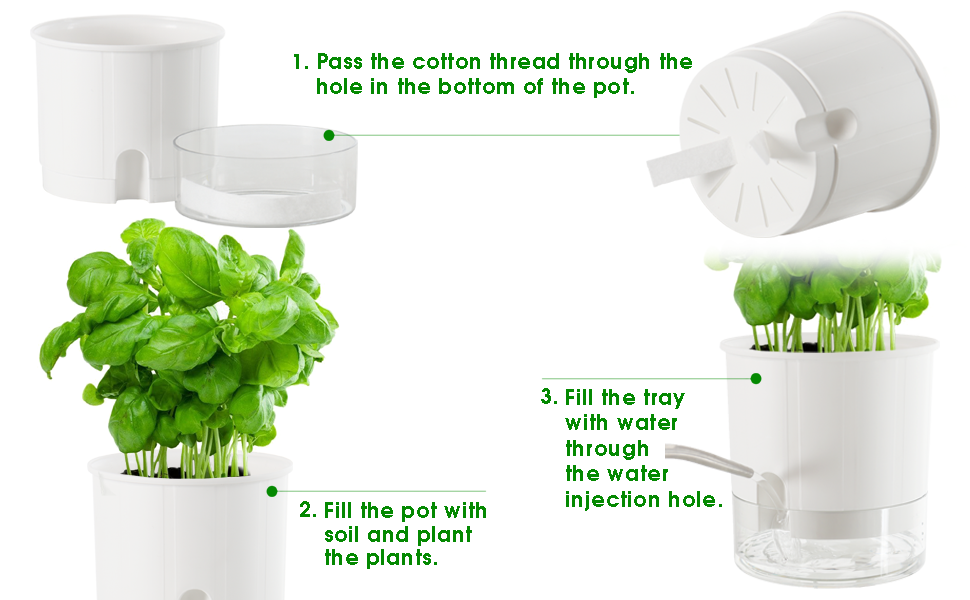 1. Pass the cotton thread through the hole in the bottom of the pot.

2. Fill the pot with soil and plant the plants.

3. Fill the tray with water through the water injection hole.