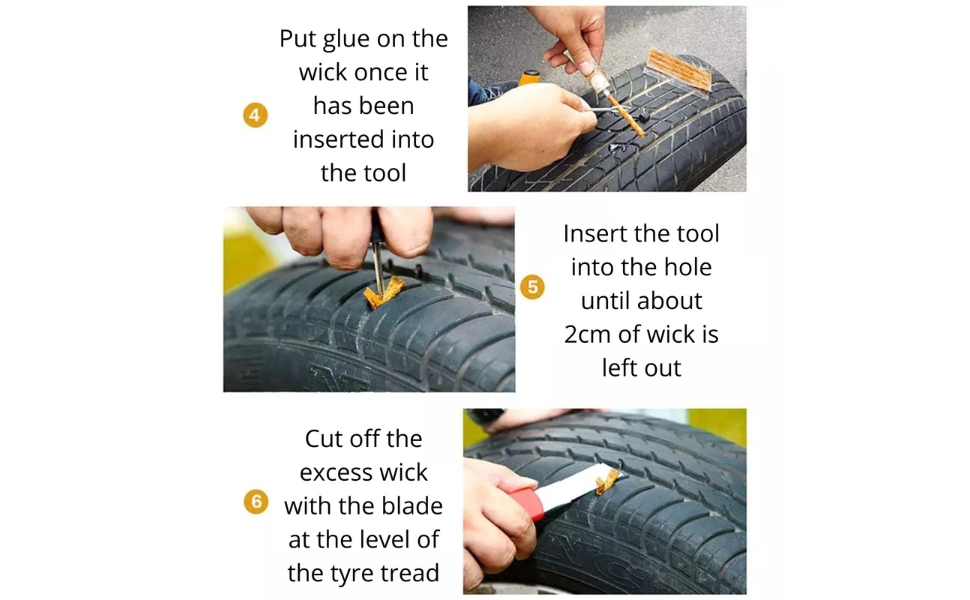 4
Put glue on the wick once it has been inserted into the tool

5
Insert the tool into the hole until about 2cm of wick is left out

6
Cut off the excess wick with the blade at the level of the tyre tread