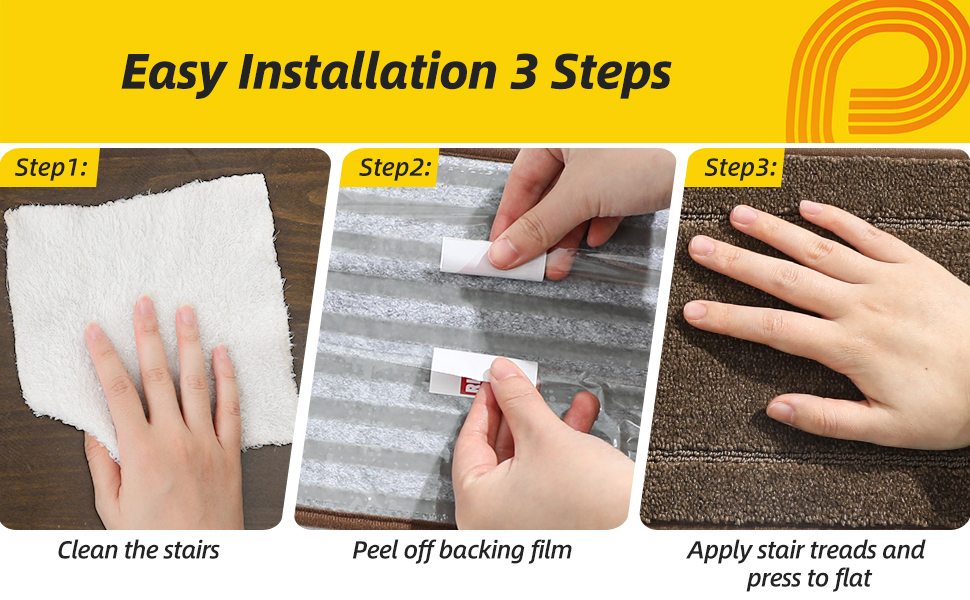 Easy Installation 3 Steps

Step1:

Clean the stairs

Step2:

Peel off backing film

Step3:

Apply stair treads and press to flat