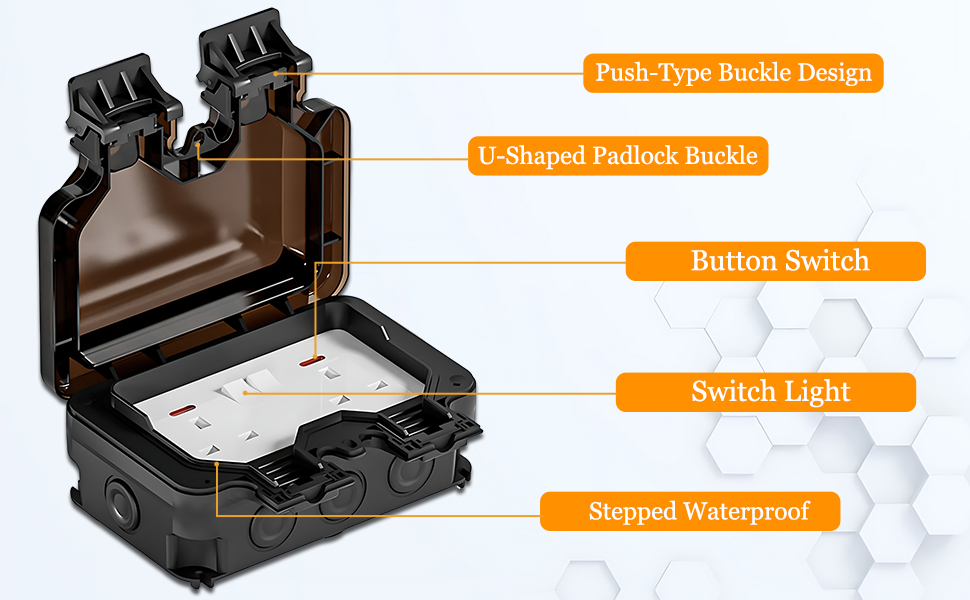 Push-Type Buckle Design

U-Shaped Padlock Buckle

Button Switch

Switch Light

Stepped Waterproof