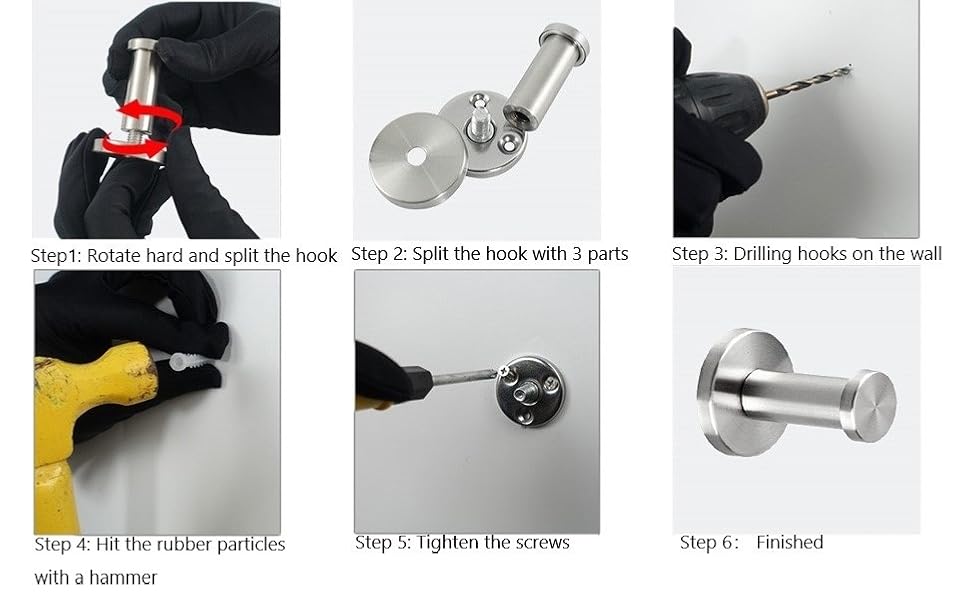 Step1: Rotate hard and split the hook

Step 2: Split the hook with 3 parts

Step 3: Drilling hooks on the wall

Step 4: Hit the rubber particles with a hammer

Step 5: Tighten the screws

Step 6:　Finished