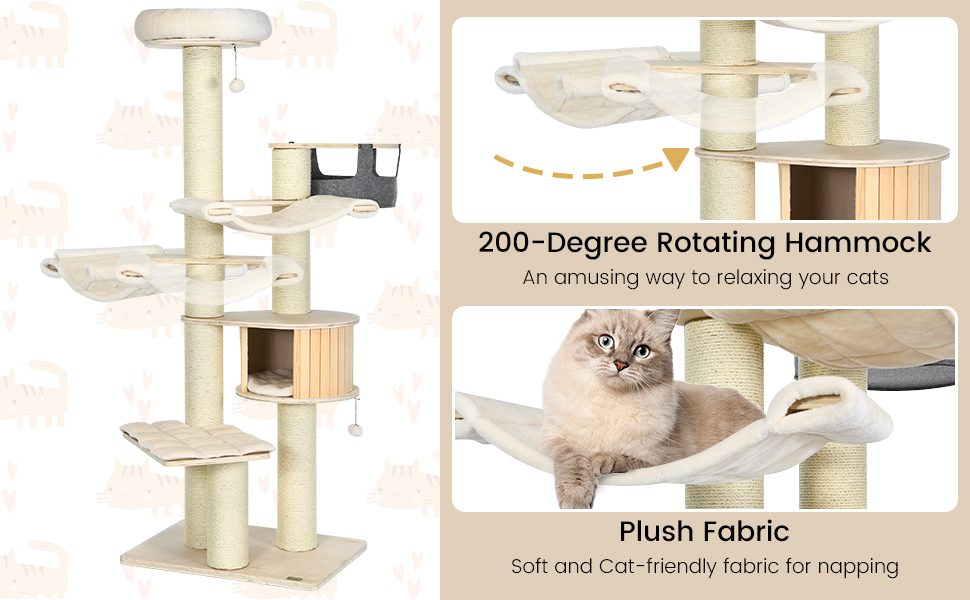 200-Degree Rotating Hammock

An amusing way to relaxing your cats

Plush Fabric

Soft and Cat-friendly fabric for napping