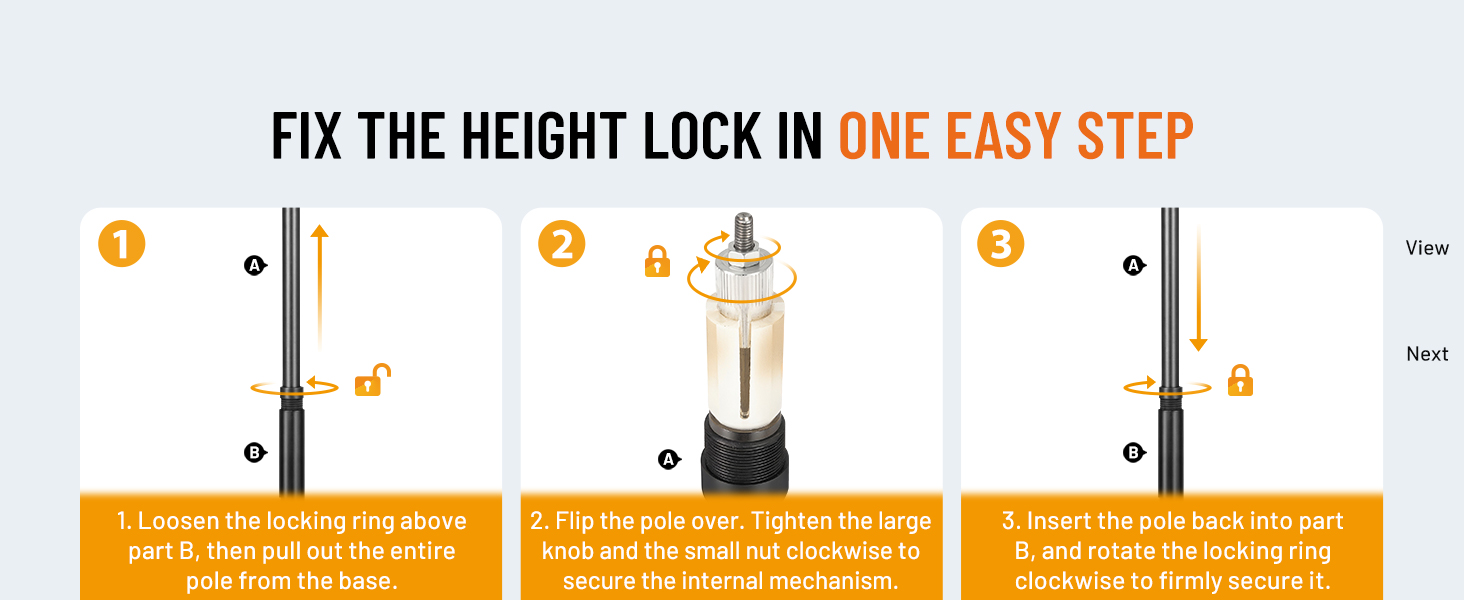 FIX THE HEIGHT LOCK IN ONE EASY STEP

1
A
B
1. Loosen the locking ring above part B, then pull out the entire pole from the base.

2
A
2. Flip the pole over. Tighten the large knob and the small nut clockwise to secure the internal mechanism.

3
A
B
3. Insert the pole back into part B, and rotate the locking ring clockwise to firmly secure it.

View

Next