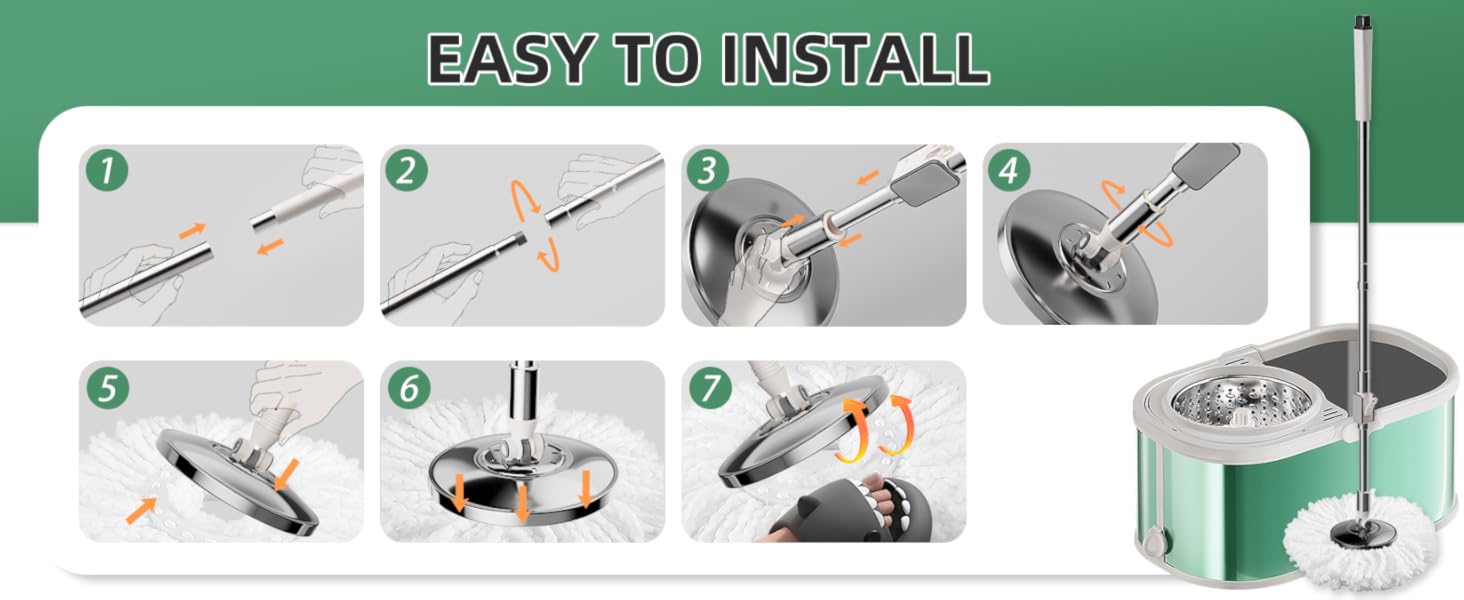 EASY TO INSTALL

1

2

3

4

5

6

7