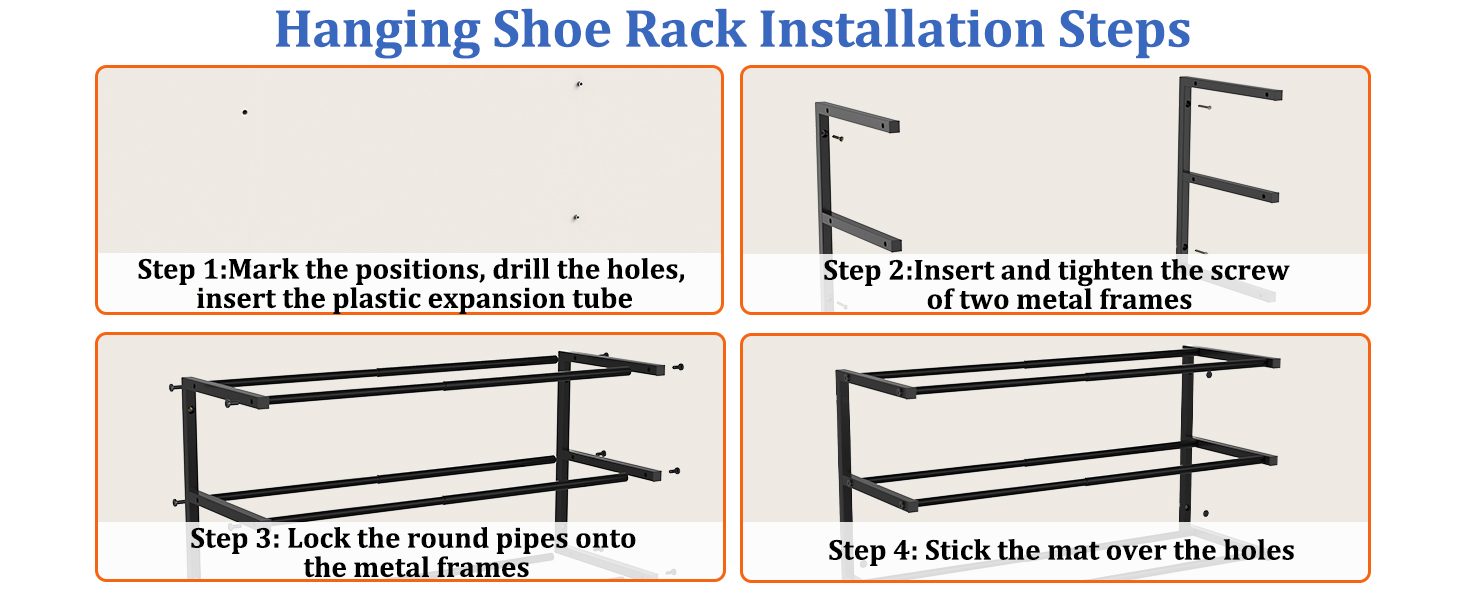 Hanging Shoe Rack Installation Steps

Step 1:Mark the positions, drill the holes, insert the plastic expansion tube

Step 2:Insert and tighten the screw of two metal frames

Step 3: Lock the round pipes onto the metal frames

Step 4: Stick the mat over the holes