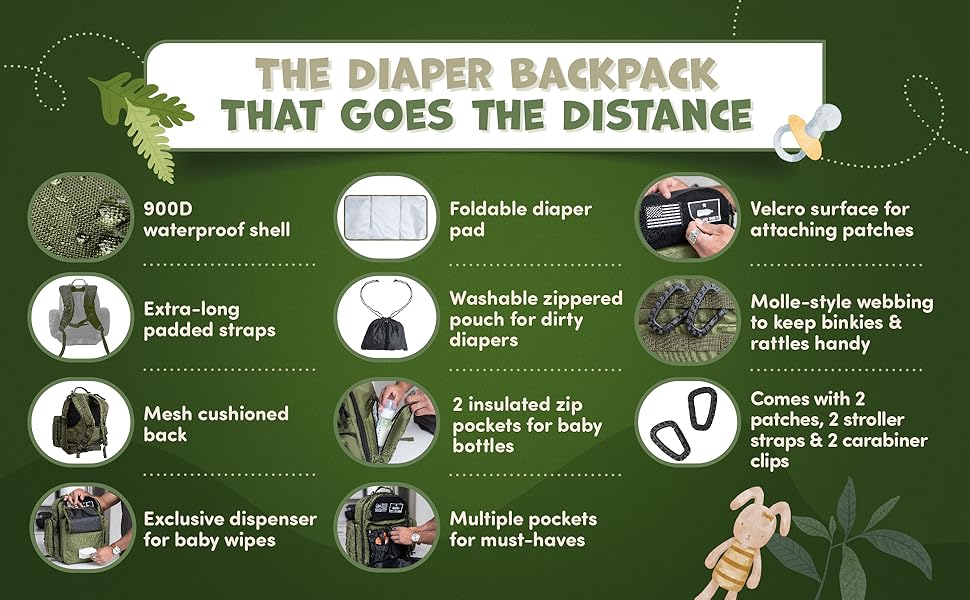 THE DIAPER BACKPACK THAT GOES THE DISTANCE

900D waterproof shell

Extra-long padded straps

Mesh cushioned back

Exclusive dispenser for baby wipes

Foldable diaper pad

Washable zippered pouch for dirty diapers

2 insulated zip pockets for baby bottles

Multiple pockets for must-haves

Velcro surface for attaching patches

Molle-style webbing to keep binkies & rattles handy

Comes with 2 patches, 2 stroller straps & 2 carabiner clips