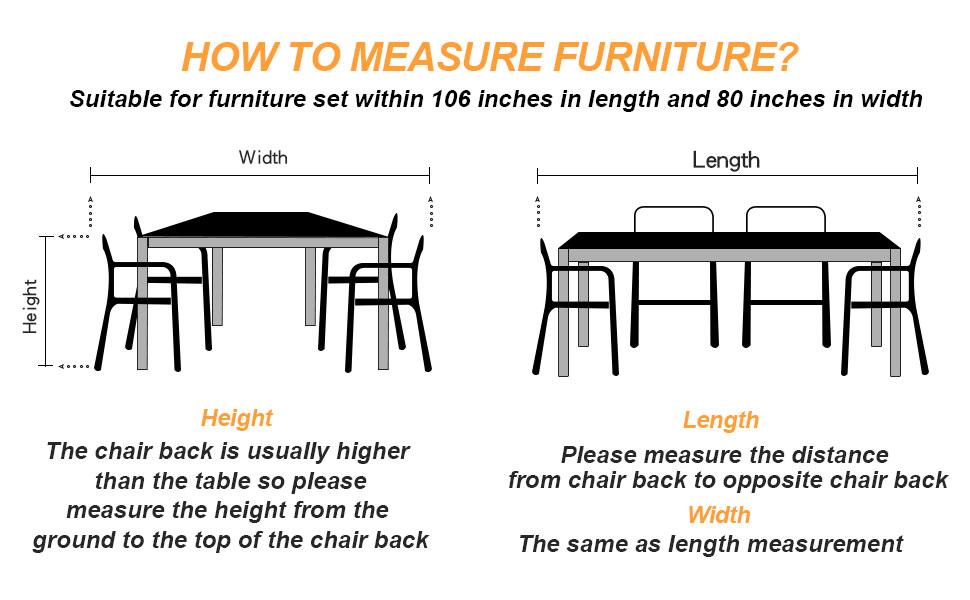 HOW TO MEASURE FURNITURE?

Suitable for furniture set within 106 inches in length and 80 inches in width

Width

Height

Length

Height

The chair back is usually higher than the table so please measure the height from the ground to the top of the chair back

Length

Please measure the distance from chair back to opposite chair back

Width

The same as length measurement