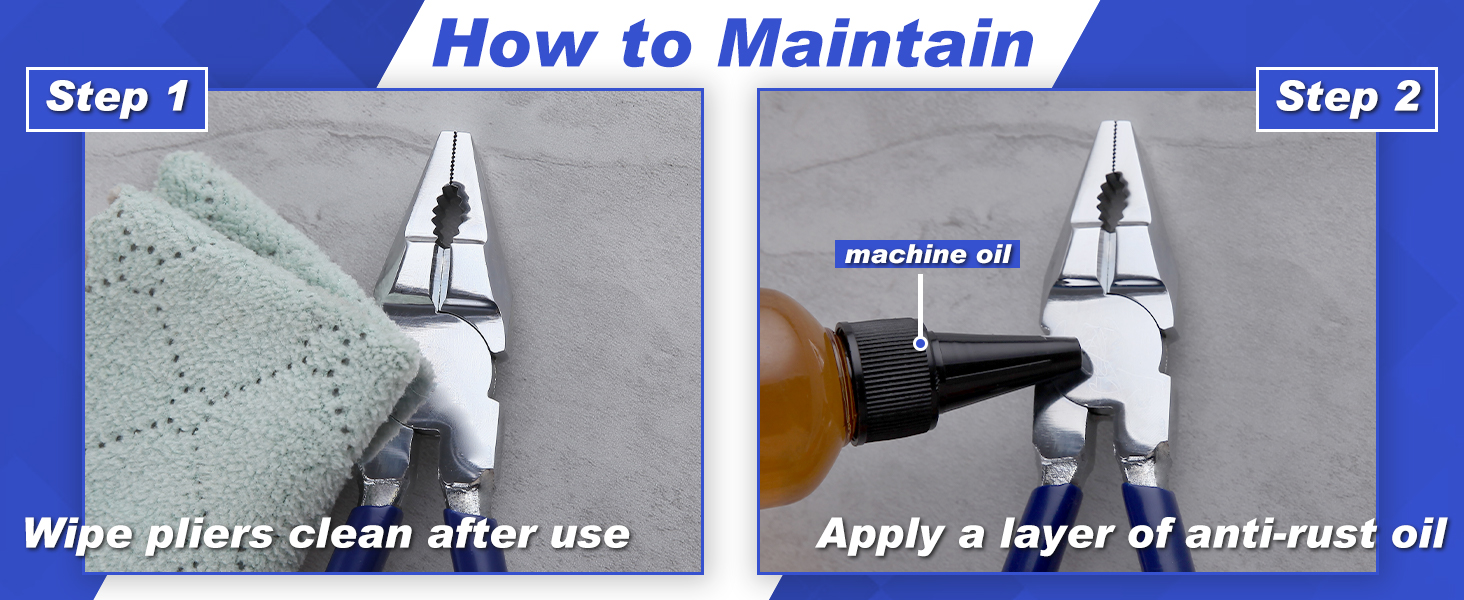 How to Maintain

Step 1

Wipe pliers clean after use

Step 2

machine oil

Apply a layer of anti-rust oil